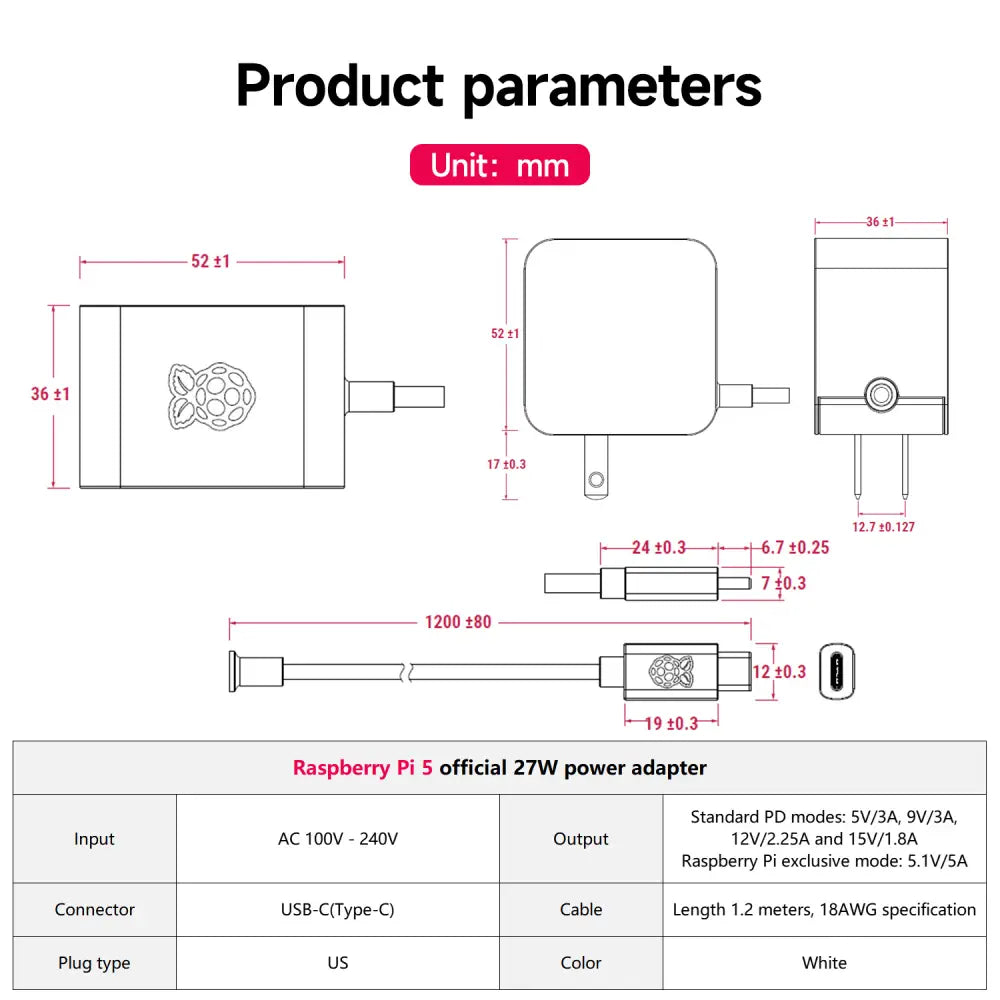 Product parameters

Unit: mm

52 ±1

36 ±1

52 ±1

17 ±0.3

36 ±1

12.7 ±0.127

24 ±0.3

6.7 ±0.25

7 ±0.3

1200 ±80

12 ±0.3

19 ±0.3

| Raspberry Pi 5 official 27W power adapter | | | |
|---|---|---|---|
| Input | AC 100V - 240V | Output | Standard PD modes: 5V/3A, 9V/3A, 12V/2.25A and 15V/1.8A Raspberry Pi exclusive mode: 5.1V/5A |
| Connector | USB-C(Type-C) | Cable | Length 1.2 meters, 18AWG specification |
| Plug type | US | Color | White |