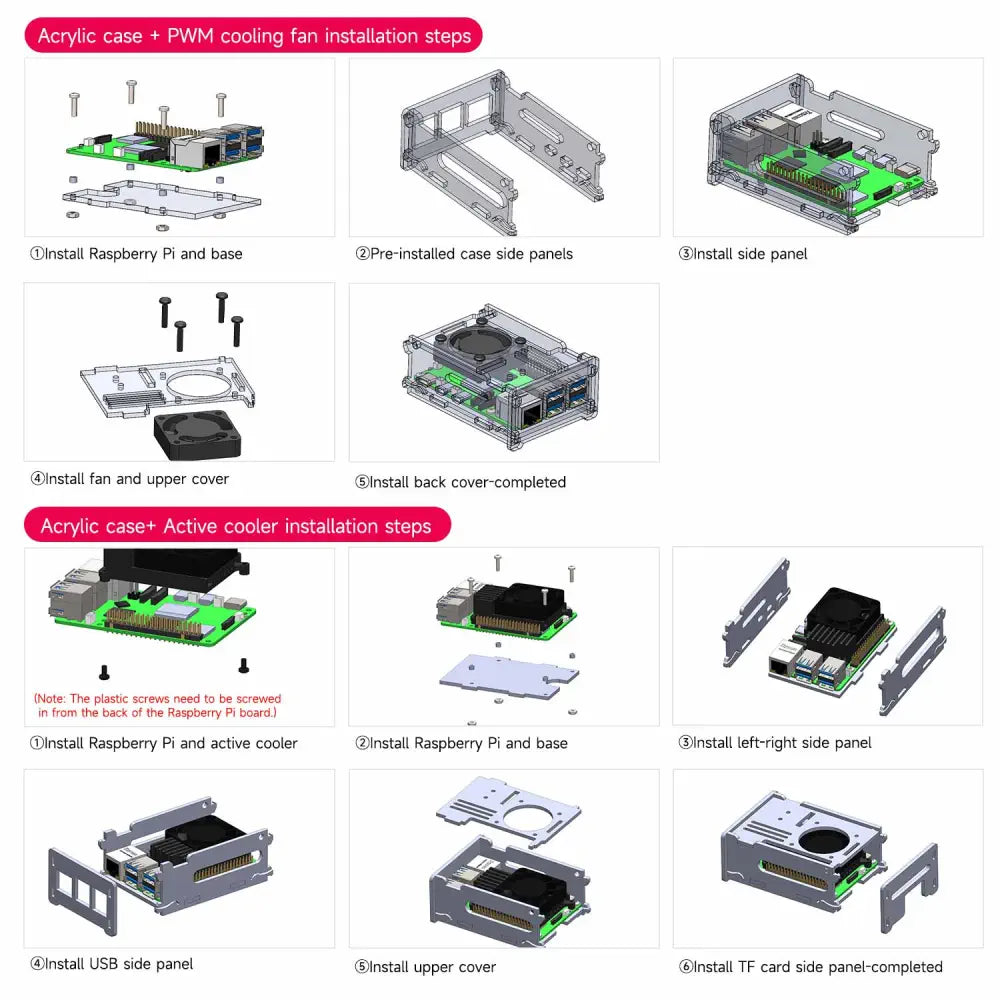 Acrylic case + PWM cooling fan installation steps

①Install Raspberry Pi and base

②Pre-installed case side panels

③Install side panel

④Install fan and upper cover

⑤Install back cover-completed

Acrylic case+ Active cooler installation steps

(Note: The plastic screws need to be screwed in from the back of the Raspberry Pi board.)

①Install Raspberry Pi and active cooler

②Install Raspberry Pi and base

③Install left-right side panel

④Install USB side panel

⑤Install upper cover

⑥Install TF card side panel-completed