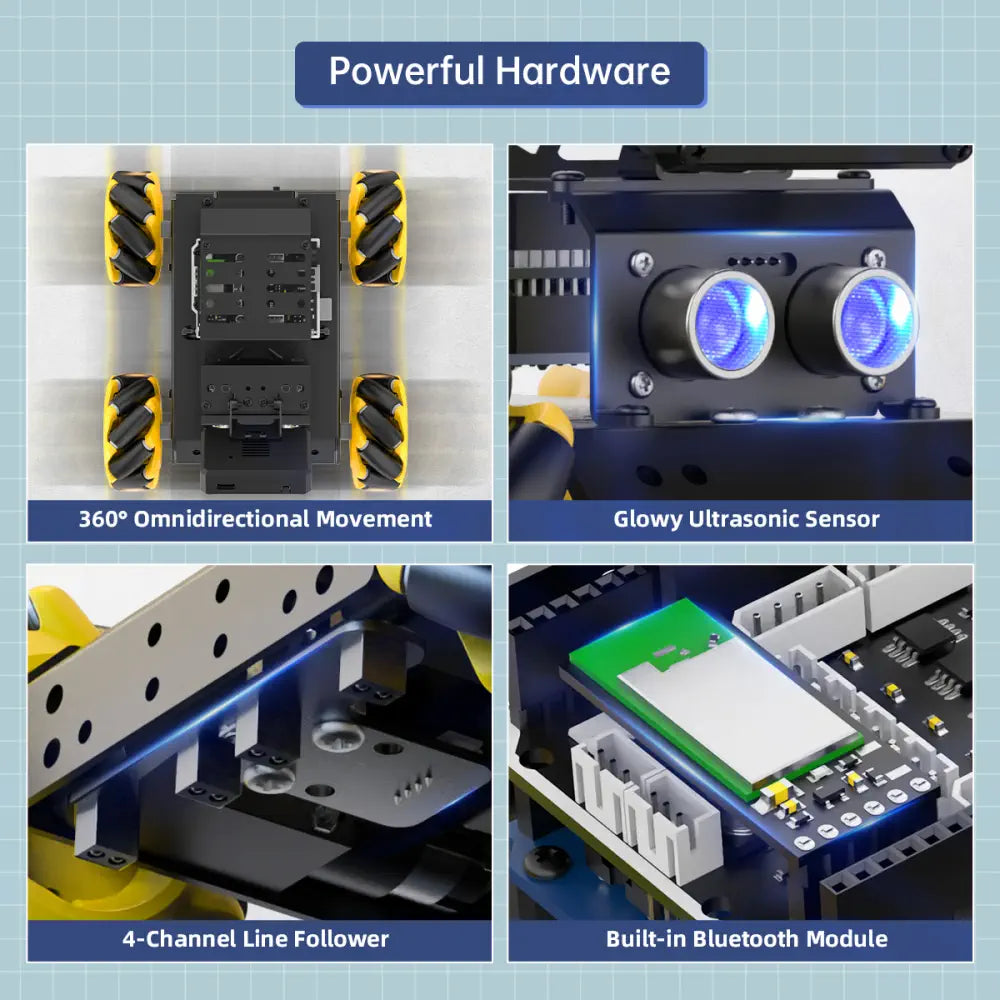 Powerful Hardware

360° Omnidirectional Movement

Glowy Ultrasonic Sensor

4-Channel Line Follower

Built-in Bluetooth Module