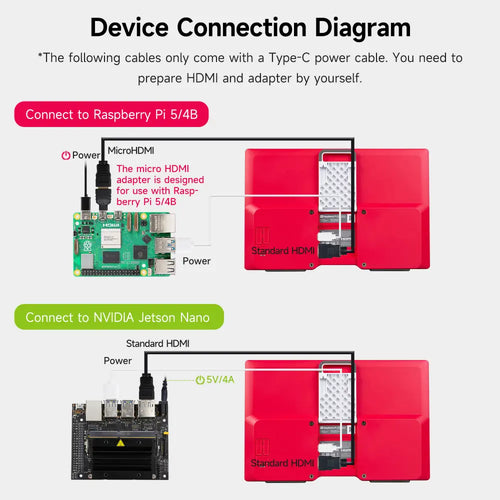 Device Connection Diagram

*The following cables only come with a Type-C power cable. You need to prepare HDMI and adapter by yourself.

Connect to Raspberry Pi 5/4B

Power

MicroHDMI

The micro HDMI adapter is designed for use with Raspberry Pi 5/4B

Power

Standard HDMI

Connect to NVIDIA Jetson Nano

Standard HDMI

Power

5V/4A

Standard HDMI