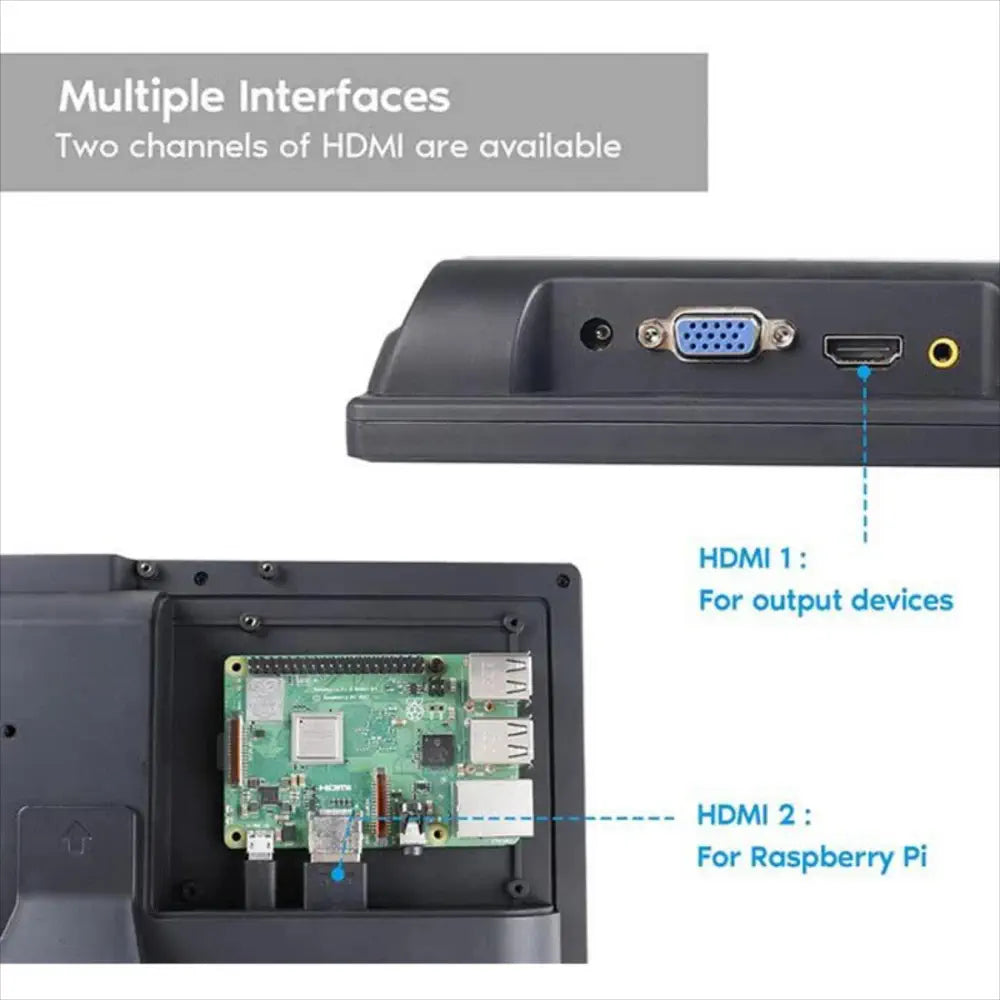 Multiple Interfaces
Two channels of HDMI are available

HDMI 1 :
For output devices

HDMI 2 :
For Raspberry Pi