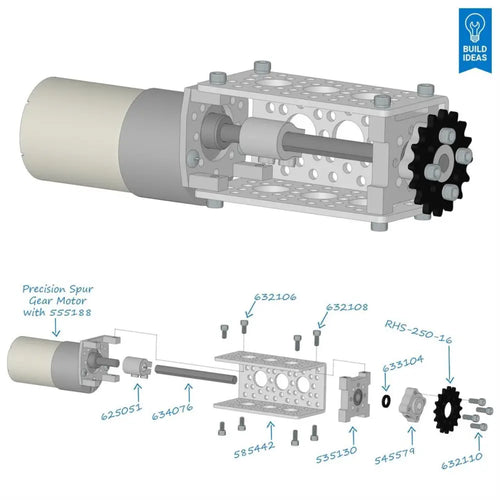 BUILD IDEAS

Precision Spur Gear Motor with 555188

632106

632108

RHS-250-16

633104

625051

634076

585442

535130

545579

632110