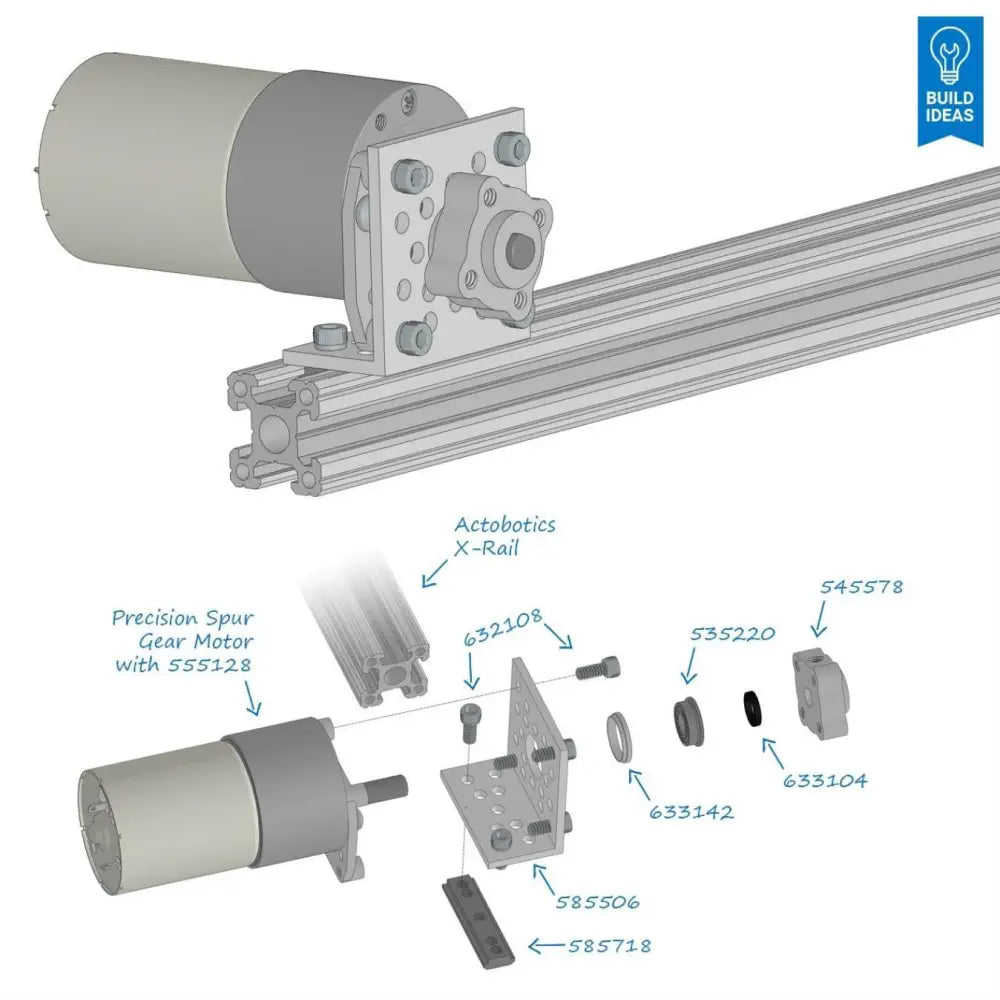 BUILD IDEAS

Actobotics X-Rail

Precision Spur Gear Motor with 555128

632108

535220

545578

633104

633142

585506

585718