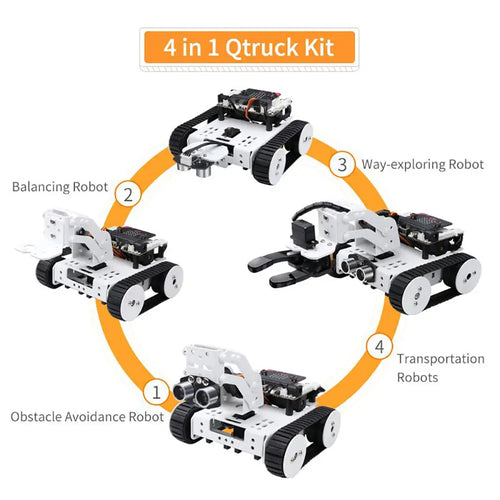 4 in 1 Qtruck Kit

3 Way-exploring Robot

Balancing Robot 2

4 Transportation Robots

1 Obstacle Avoidance Robot