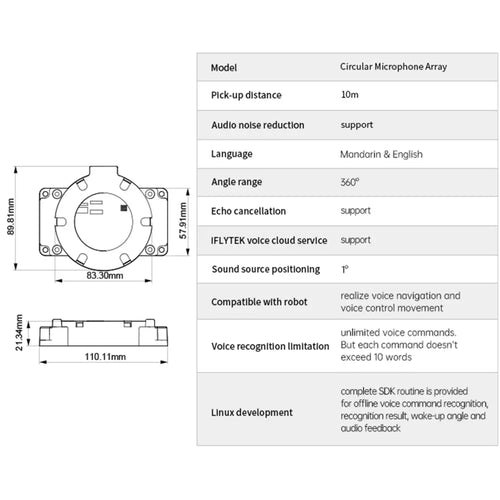 89.81mm

57.91mm

83.30mm

21.34mm

110.11mm

| Model | Circular Microphone Array |
|---|---|
| Pick-up distance | 10m |
| Audio noise reduction | support |
| Language | Mandarin & English |
| Angle range | 360° |
| Echo cancellation | support |
| IFLYTEK voice cloud service | support |
| Sound source positioning | 1° |
| Compatible with robot | realize voice navigation and voice control movement |
| Voice recognition limitation | unlimited voice commands. But each command doesn't exceed 10 words |
| Linux development | complete SDK routine is provided for offline voice command recognition, recognition result, wake-up angle and audio feedback |