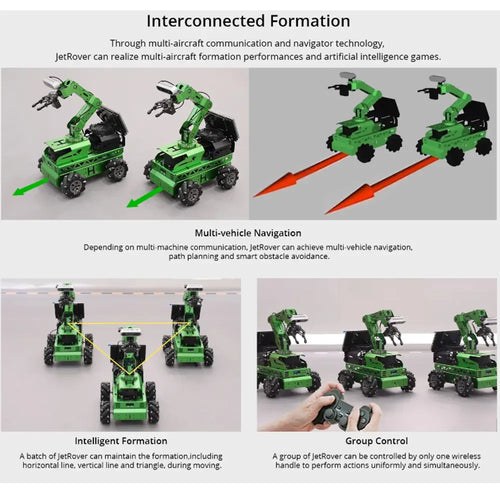 Interconnected Formation

Through multi-aircraft communication and navigator technology, JetRover can realize multi-aircraft formation performances and artificial intelligence games.

Multi-vehicle Navigation

Depending on multi-machine communication, JetRover can achieve multi-vehicle navigation, path planning and smart obstacle avoidance.

Intelligent Formation

A batch of JetRover can maintain the formation,including horizontal line, vertical line and triangle, during moving.

Group Control

A group of JetRover can be controlled by only one wireless handle to perform actions uniformly and simultaneously.