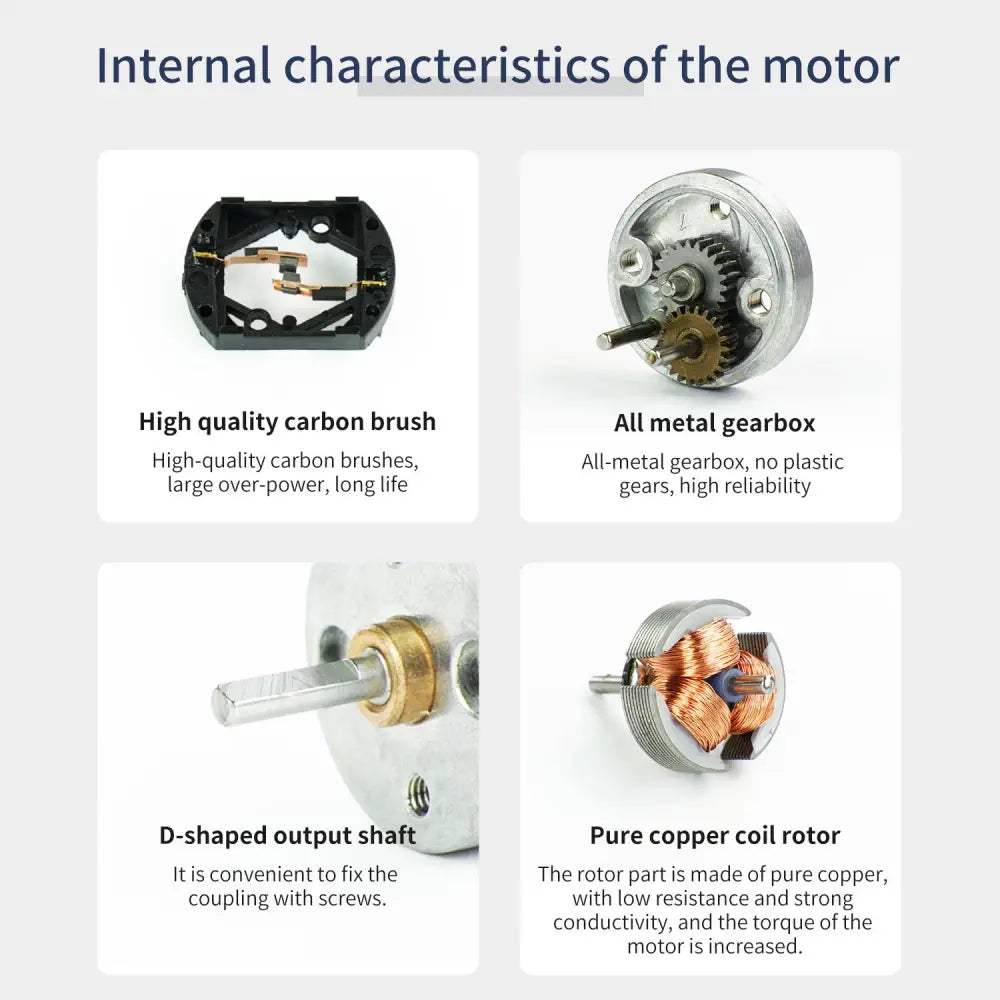 Internal characteristics of the motor

High quality carbon brush

High-quality carbon brushes, large over-power, long life

All metal gearbox

All-metal gearbox, no plastic gears, high reliability

D-shaped output shaft

It is convenient to fix the coupling with screws.

Pure copper coil rotor

The rotor part is made of pure copper, with low resistance and strong conductivity, and the torque of the motor is increased.