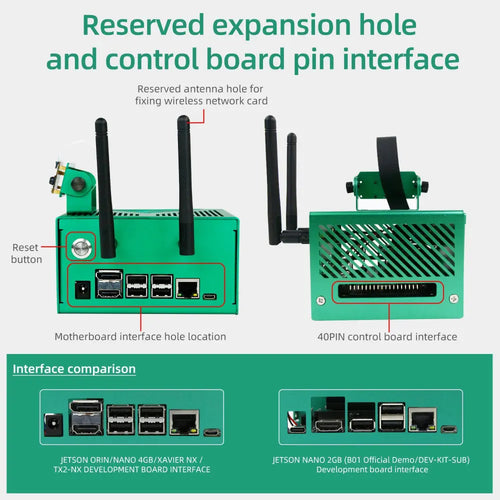 Reserved expansion hole and control board pin interface

Reserved antenna hole for fixing wireless network card

Reset button

Motherboard interface hole location

40PIN control board interface

Interface comparison

JETSON ORIN/NANO 4GB/XAVIER NX / TX2-NX DEVELOPMENT BOARD INTERFACE

JETSON NANO 2GB (B01 Official Demo/DEV-KIT-SUB) Development board interface