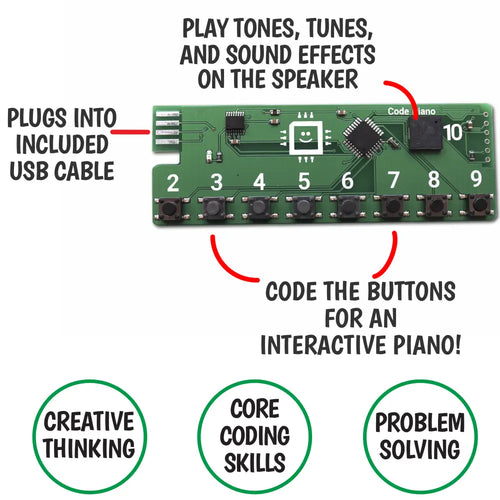 PLAY TONES, TUNES, AND SOUND EFFECTS ON THE SPEAKER

PLUGS INTO INCLUDED USB CABLE

Code Piano

10

2 3 4 5 6 7 8 9

CODE THE BUTTONS FOR AN INTERACTIVE PIANO!

CREATIVE THINKING

CORE CODING SKILLS

PROBLEM SOLVING