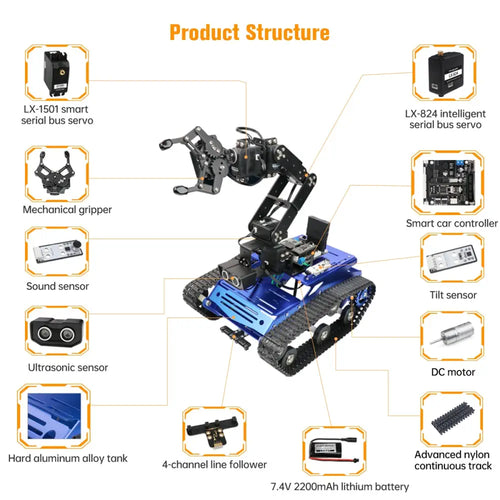 Product Structure

LX-1501 smart serial bus servo

Mechanical gripper

Sound sensor

Ultrasonic sensor

Hard aluminum alloy tank

4-channel line follower

7.4V 2200mAh lithium battery

LX-824 intelligent serial bus servo

Smart car controller

Tilt sensor

DC motor

Advanced nylon continuous track