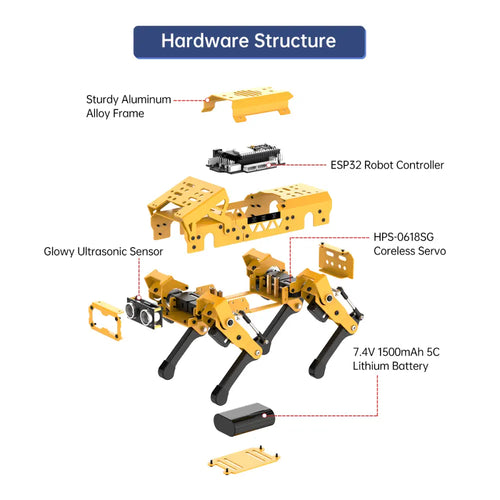 Hardware Structure

Sturdy Aluminum Alloy Frame

ESP32 Robot Controller

Glowy Ultrasonic Sensor

HPS-0618SG Coreless Servo

7.4V 1500mAh 5C Lithium Battery