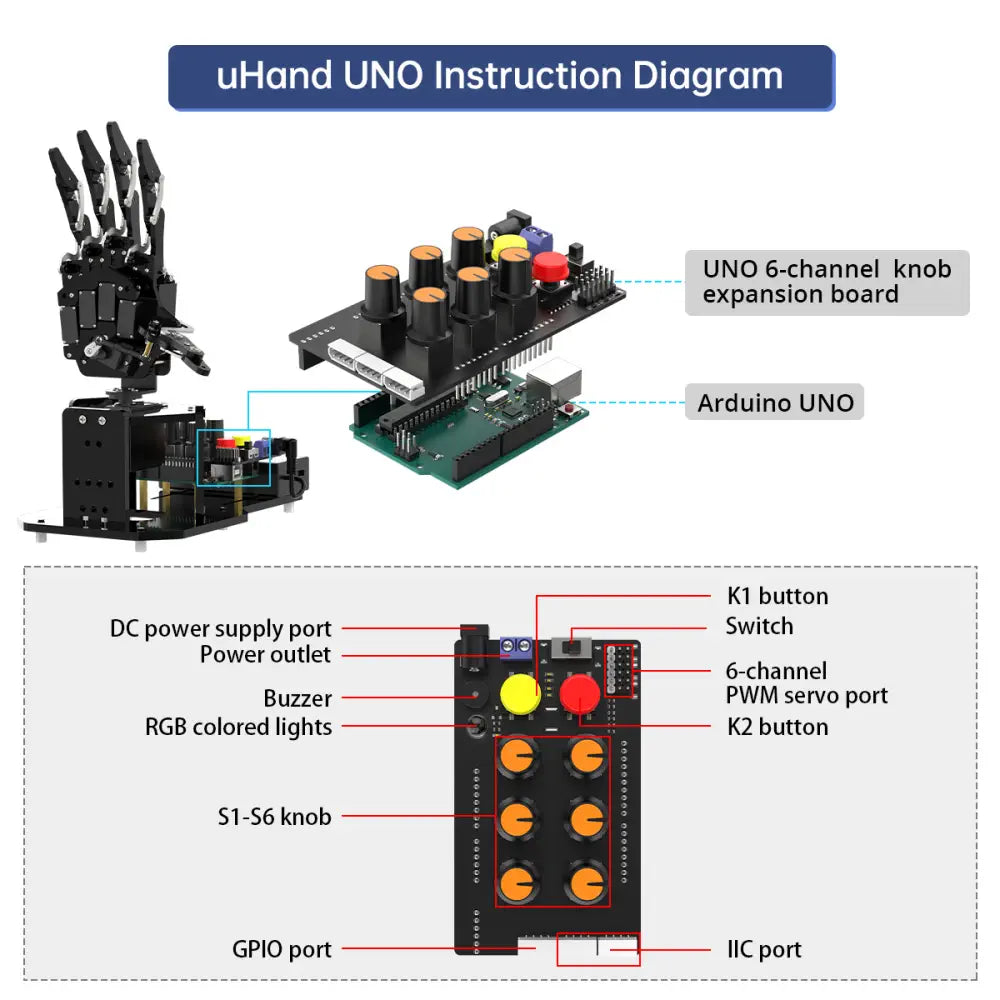 uHand UNO Instruction Diagram

UNO 6-channel knob expansion board

Arduino UNO

DC power supply port
Power outlet
Buzzer
RGB colored lights
S1-S6 knob
GPIO port

K1 button
Switch
6-channel PWM servo port
K2 button
IIC port