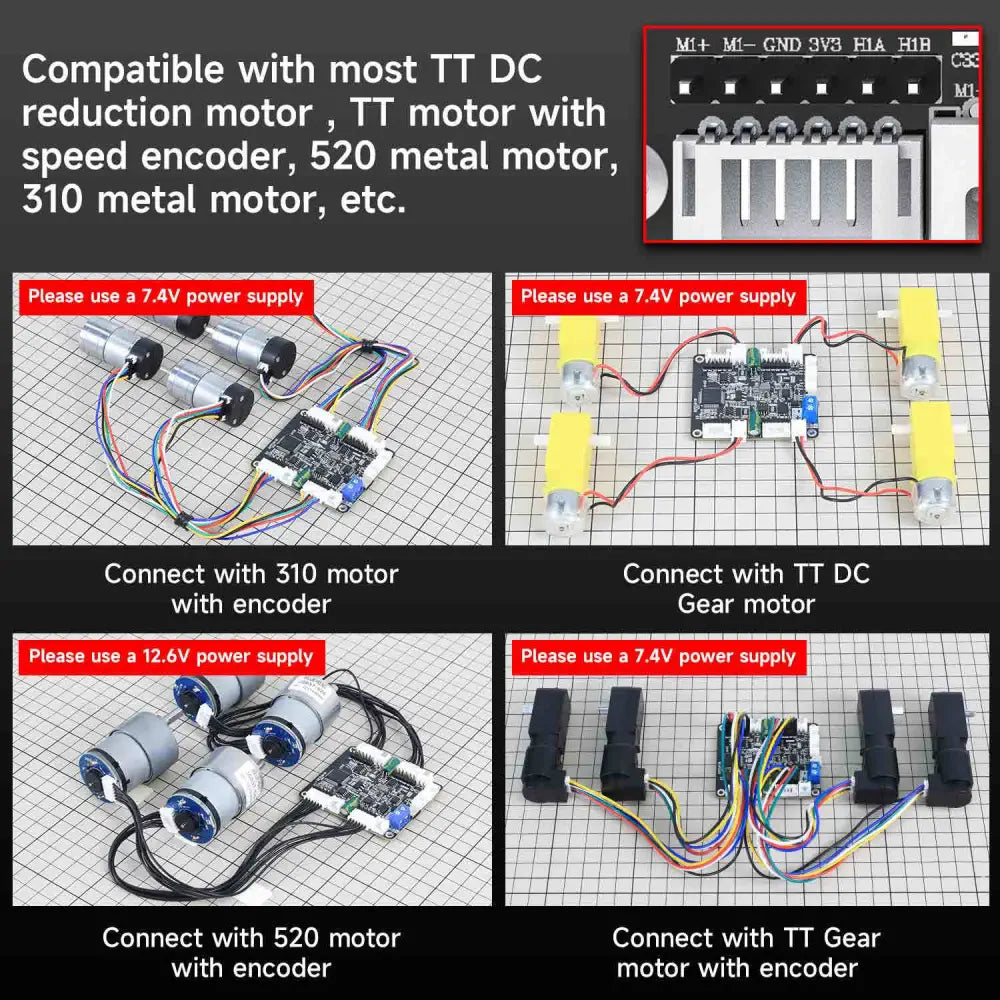 Compatible with most TT DC reduction motor , TT motor with speed encoder, 520 metal motor, 310 metal motor, etc.

M1+ M1- GND 3V3 H1A H1B C33 M1-

Please use a 7.4V power supply

Connect with 310 motor with encoder

Please use a 7.4V power supply

Connect with TT DC Gear motor

Please use a 12.6V power supply

Connect with 520 motor with encoder

Please use a 7.4V power supply

Connect with TT Gear motor with encoder