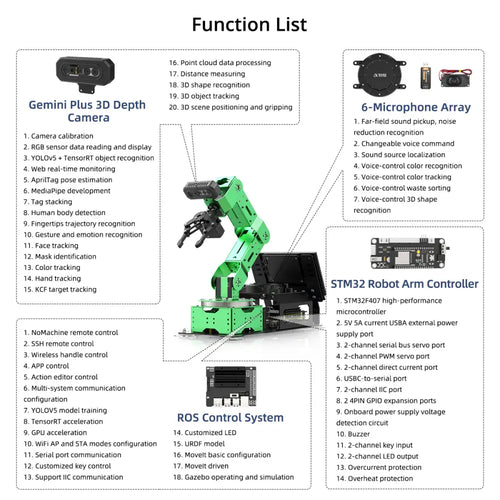 Function List

Gemini Plus 3D Depth Camera

1. Camera calibration
2. RGB sensor data reading and display
3. YOLOv5 + TensorRT object recognition
4. Web real-time monitoring
5. AprilTag pose estimation
6. MediaPipe development
7. Tag stacking
8. Human body detection
9. Fingertips trajectory recognition
10. Gesture and emotion recognition
11. Face tracking
12. Mask identification
13. Color tracking
14. Hand tracking
15. KCF target tracking

16. Point cloud data processing
17. Distance measuring
18. 3D shape recognition
19. 3D object tracking
20. 3D scene positioning and gripping

6-Microphone Array

1. Far-field sound pickup, noise reduction recognition
2. Changeable voice command
3. Sound source localization
4. Voice-control color recognition
5. Voice-control color tracking
6. Voice-control waste sorting
7. Voice-control 3D shape recognition

STM32 Robot Arm Controller

1. STM32F407 high-performance microcontroller
2. 5V 5A current USBA external power supply port
3. 2-channel serial bus servo port
4. 2-channel PWM servo port
5. 2-channel direct current port
6. USBC-to-serial port
7. 2-channel IIC port
8. 2 4PIN GPIO expansion ports
9. Onboard power supply voltage detection circuit
10. Buzzer
11. 2-channel key input
12. 2-channel LED output
13. Overcurrent protection
14. Overheat protection

1. NoMachine remote control
2. SSH remote control
3. Wireless handle control
4. APP control
5. Action editor control
6. Multi-system communication configuration
7. YOLOV5 model training
8. TensorRT acceleration
9. GPU acceleration
10. WiFi AP and STA modes configuration
11. Serial port communication
12. Customized key control
13. Support IIC communication

ROS Control System

14. Customized LED
15. URDF model
16. MoveIt basic configuration
17. MoveIt driven
18. Gazebo operating and simulation