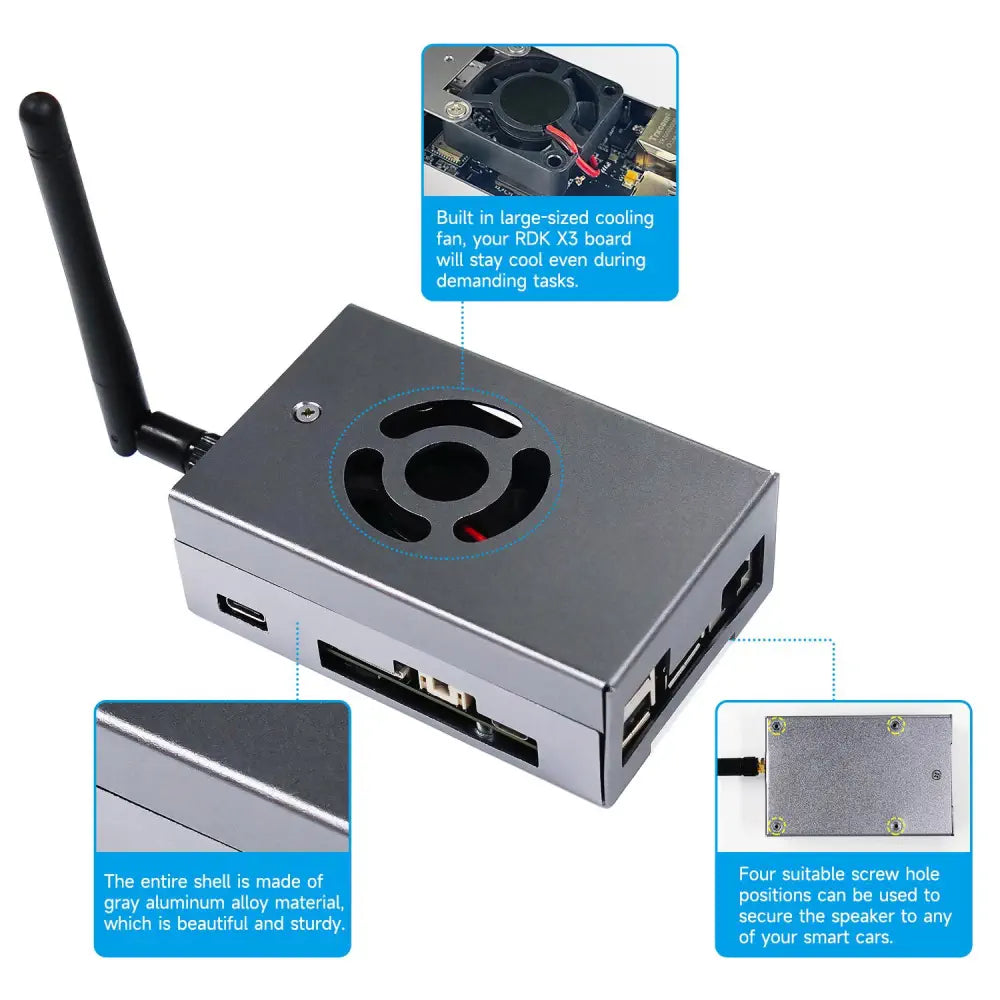 Built in large-sized cooling fan, your RDK X3 board will stay cool even during demanding tasks.

The entire shell is made of gray aluminum alloy material, which is beautiful and sturdy.

Four suitable screw hole positions can be used to secure the speaker to any of your smart cars.