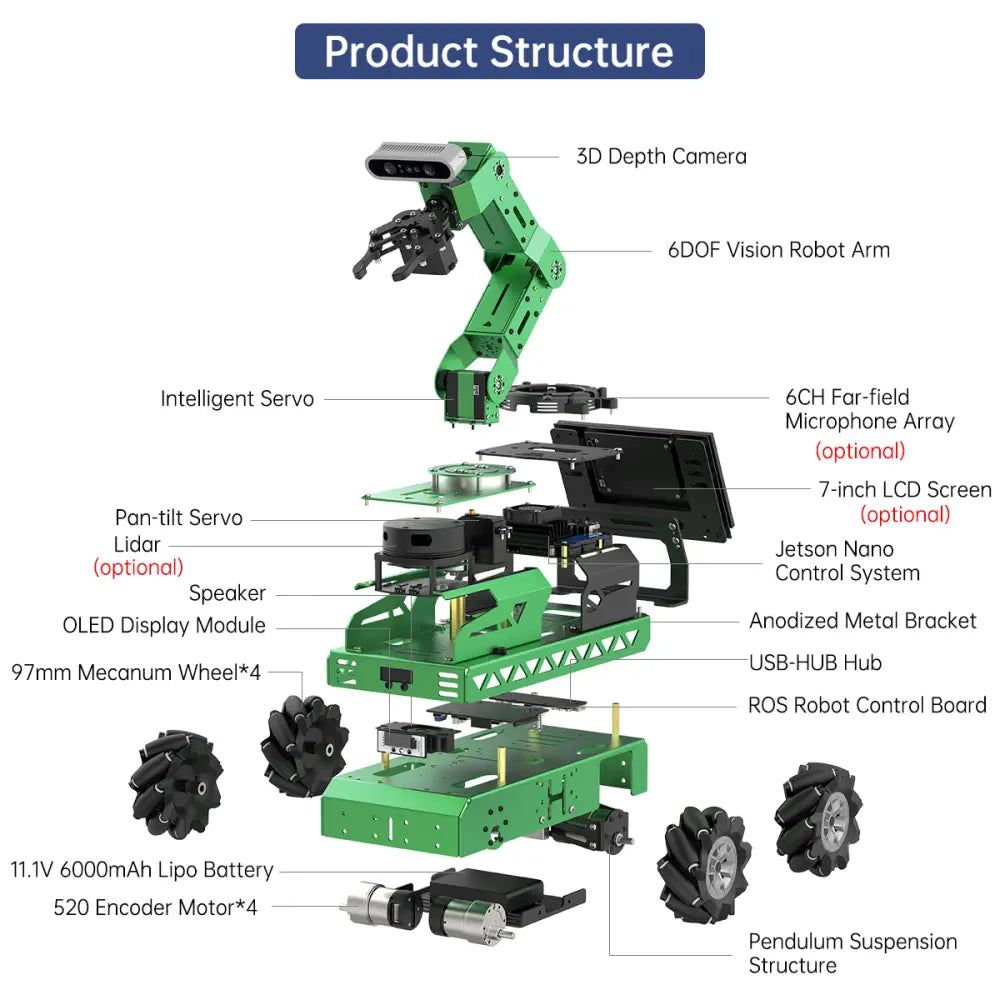 Product Structure

3D Depth Camera

6DOF Vision Robot Arm

Intelligent Servo

6CH Far-field Microphone Array (optional)

7-inch LCD Screen (optional)

Pan-tilt Servo

Lidar (optional)

Jetson Nano Control System

Speaker

OLED Display Module

Anodized Metal Bracket

97mm Mecanum Wheel*4

USB-HUB Hub

ROS Robot Control Board

11.1V 6000mAh Lipo Battery

520 Encoder Motor*4

Pendulum Suspension Structure