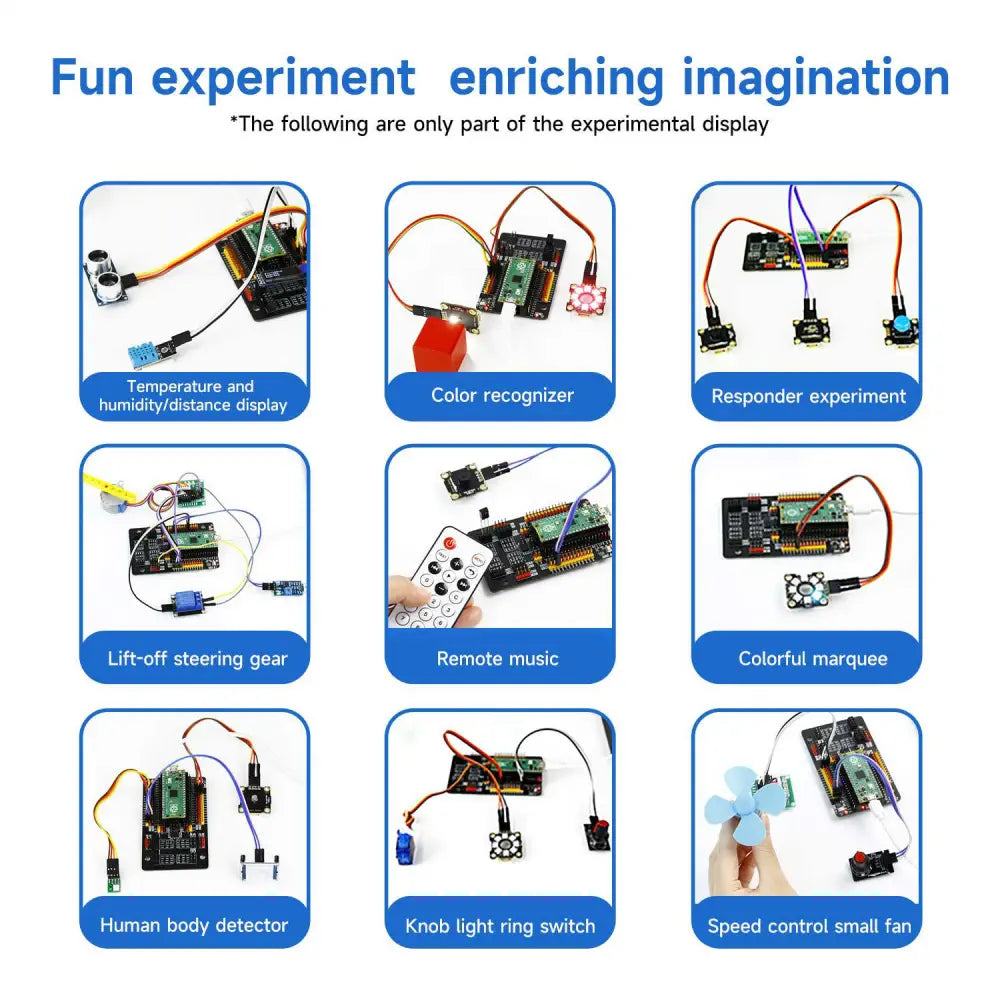 Fun experiment enriching imagination

*The following are only part of the experimental display

Temperature and humidity/distance display

Color recognizer

Responder experiment

Lift-off steering gear

Remote music

Colorful marquee

Human body detector

Knob light ring switch

Speed control small fan