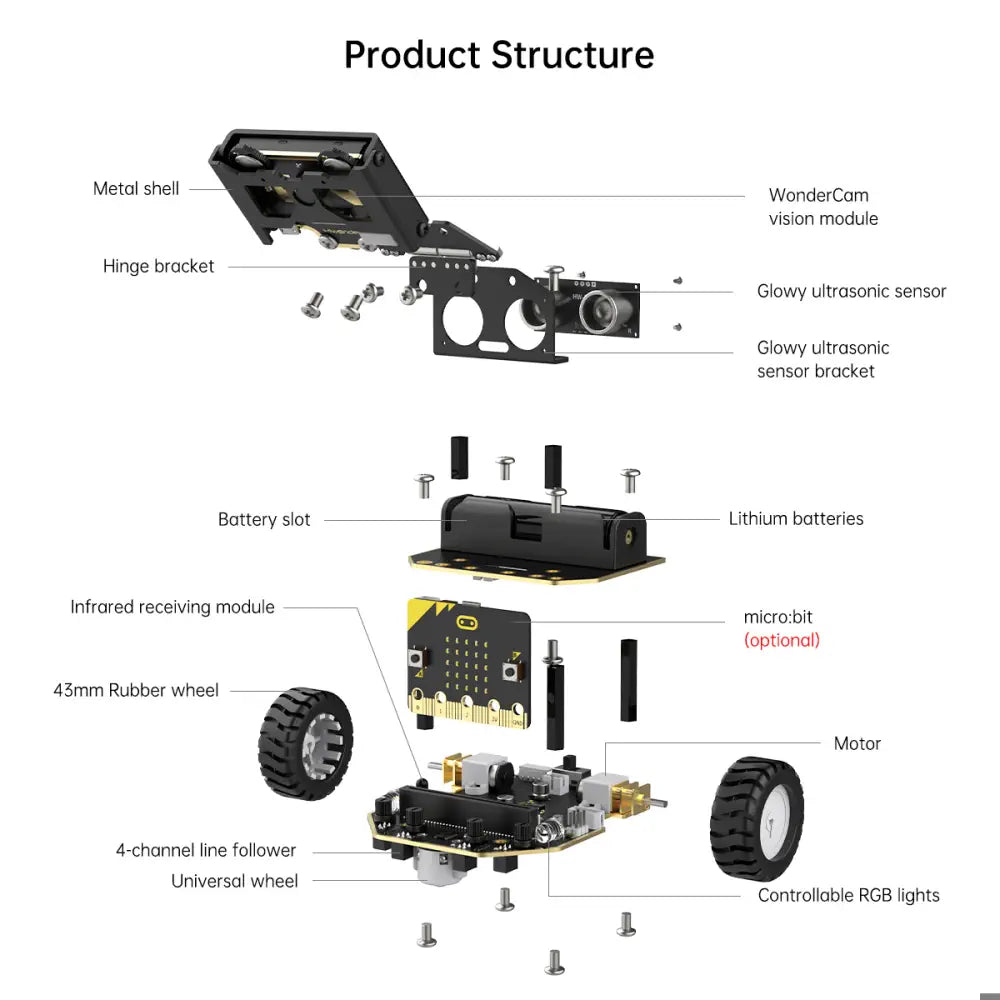 Product Structure

Metal shell

WonderCam vision module

Hinge bracket

Glowy ultrasonic sensor

Glowy ultrasonic sensor bracket

Battery slot

Lithium batteries

Infrared receiving module

micro:bit (optional)

43mm Rubber wheel

Motor

4-channel line follower

Universal wheel

Controllable RGB lights