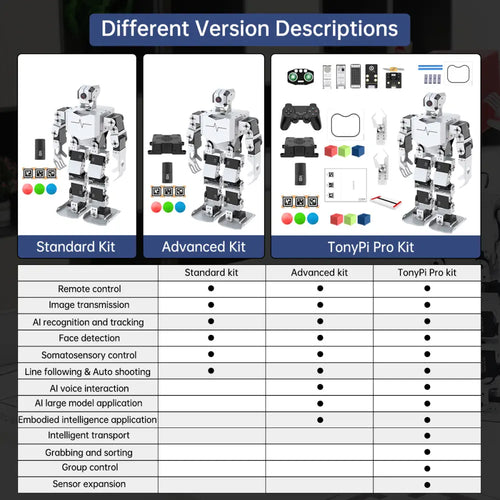 Different Version Descriptions

Standard Kit

Advanced Kit

TonyPi Pro Kit

| | Standard kit | Advanced kit | TonyPi Pro kit |
|---|---|---|---|
| Remote control | ● | ● | ● |
| Image transmission | ● | ● | ● |
| AI recognition and tracking | ● | ● | ● |
| Face detection | ● | ● | ● |
| Somatosensory control | ● | ● | ● |
| Line following & Auto shooting | ● | ● | ● |
| AI voice interaction | | ● | ● |
| AI large model application | | ● | ● |
| Embodied intelligence application | | ● | ● |
| Intelligent transport | | | ● |
| Grabbing and sorting | | | ● |
| Group control | | | ● |
| Sensor expansion | | | ● |