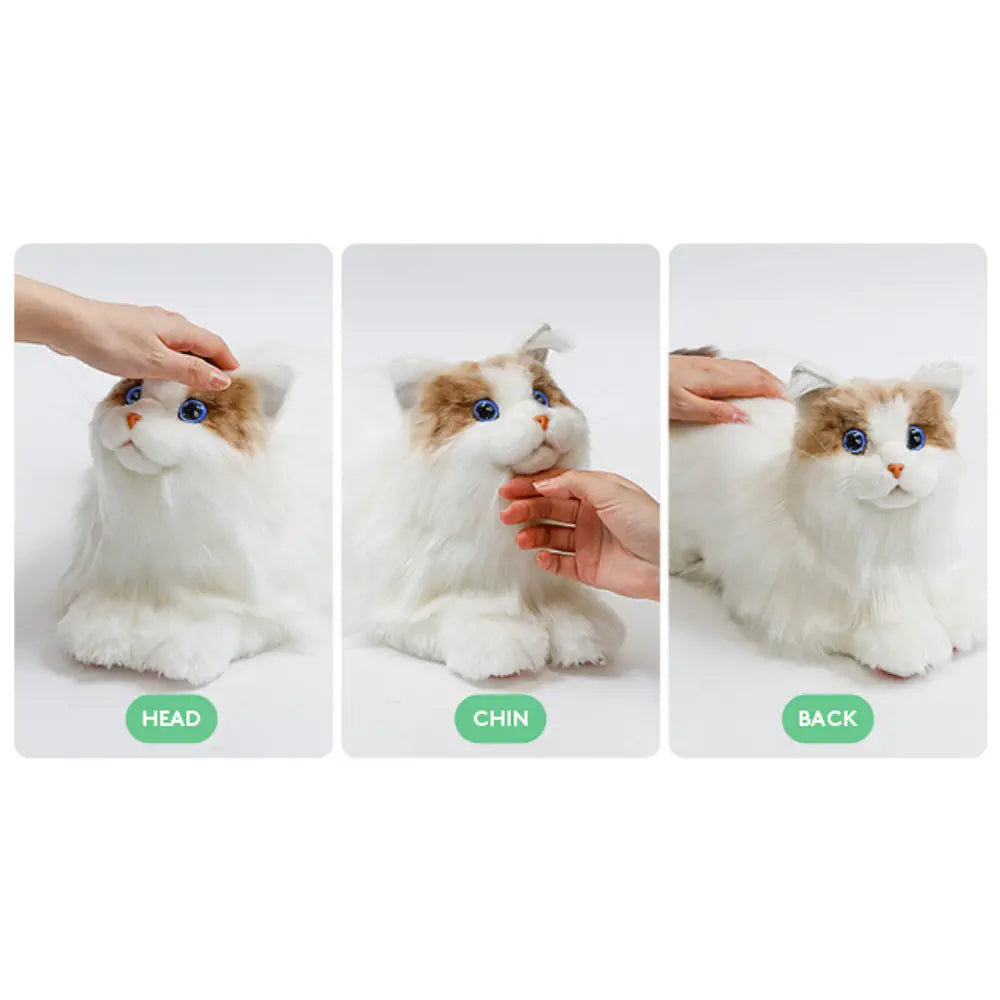 HEAD

CHIN

BACK