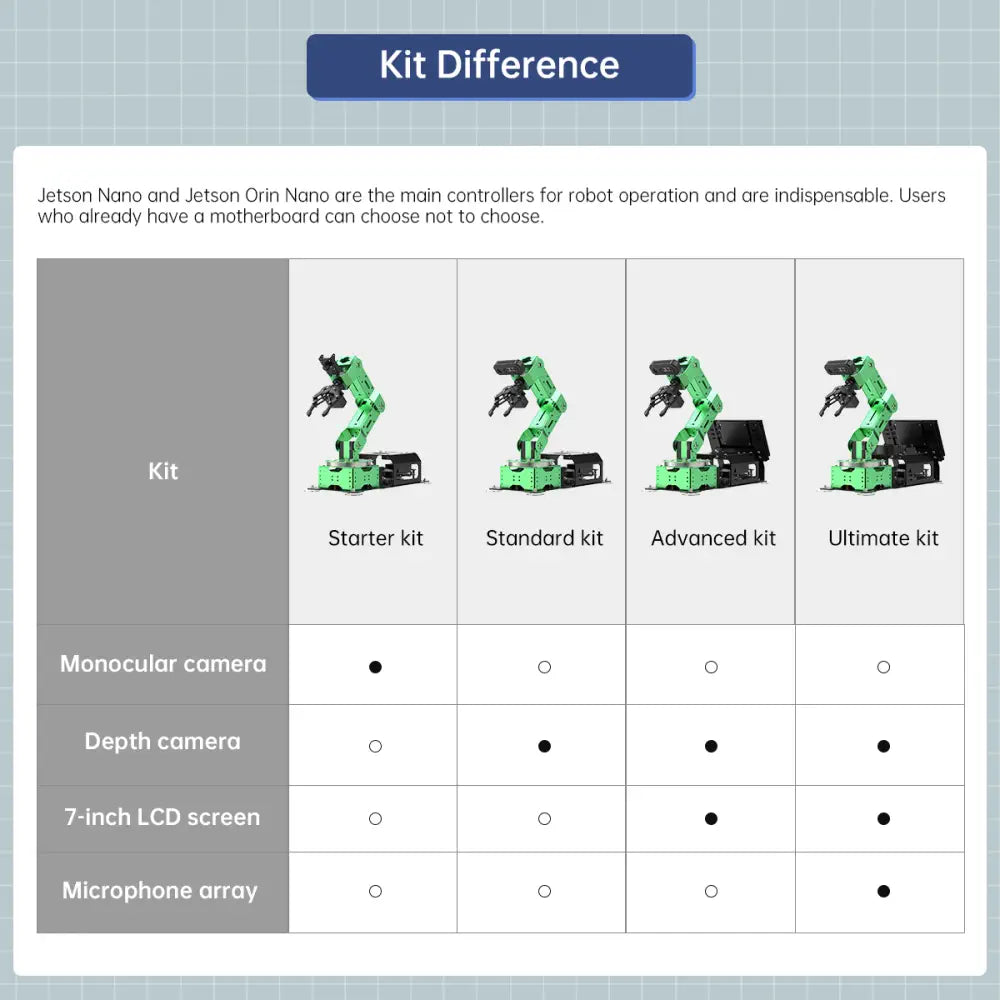 Kit Difference

Jetson Nano and Jetson Orin Nano are the main controllers for robot operation and are indispensable. Users who already have a motherboard can choose not to choose.

| Kit | Starter kit | Standard kit | Advanced kit | Ultimate kit |
|---|---|---|---|---|
| Monocular camera | ● | ○ | ○ | ○ |
| Depth camera | ○ | ● | ● | ● |
| 7-inch LCD screen | ○ | ○ | ● | ● |
| Microphone array | ○ | ○ | ○ | ● |