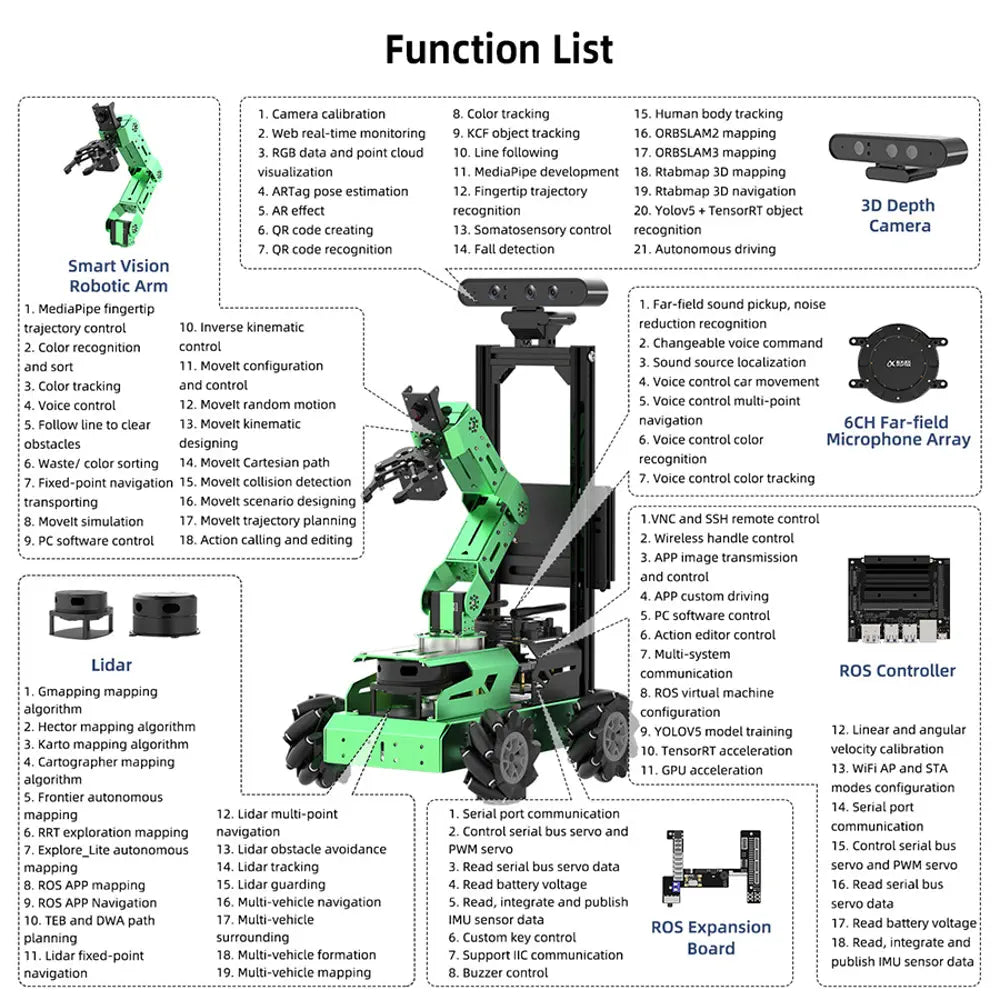 Function List

1. Camera calibration
2. Web real-time monitoring
3. RGB data and point cloud visualization
4. ARTag pose estimation
5. AR effect
6. QR code creating
7. QR code recognition

8. Color tracking
9. KCF object tracking
10. Line following
11. MediaPipe development
12. Fingertip trajectory recognition
13. Somatosensory control
14. Fall detection

15. Human body tracking
16. ORBSLAM2 mapping
17. ORBSLAM3 mapping
18. Rtabmap 3D mapping
19. Rtabmap 3D navigation
20. Yolov5 + TensorRT object recognition
21. Autonomous driving

3D Depth Camera

Smart Vision Robotic Arm

1. MediaPipe fingertip trajectory control
2. Color recognition and sort
3. Color tracking
4. Voice control
5. Follow line to clear obstacles
6. Waste/ color sorting
7. Fixed-point navigation transporting
8. MoveIt simulation
9. PC software control

10. Inverse kinematic control
11. MoveIt configuration and control
12. MoveIt random motion
13. MoveIt kinematic designing
14. MoveIt Cartesian path
15. MoveIt collision detection
16. MoveIt scenario designing
17. MoveIt trajectory planning
18. Action calling and editing

1. Far-field sound pickup, noise reduction recognition
2. Changeable voice command
3. Sound source localization
4. Voice control car movement
5. Voice control multi-point navigation
6. Voice control color recognition
7. Voice control color tracking

6CH Far-field Microphone Array

Lidar

1. Gmapping mapping algorithm
2. Hector mapping algorithm
3. Karto mapping algorithm
4. Cartographer mapping algorithm
5. Frontier autonomous mapping
6. RRT exploration mapping
7. Explore_Lite autonomous mapping
8. ROS APP mapping
9. ROS APP Navigation
10. TEB and DWA path planning
11. Lidar fixed-point navigation

12. Lidar multi-point navigation
13. Lidar obstacle avoidance
14. Lidar tracking
15. Lidar guarding
16. Multi-vehicle navigation
17. Multi-vehicle surrounding
18. Multi-vehicle formation
19. Multi-vehicle mapping

1.VNC and SSH remote control
2. Wireless handle control
3. APP image transmission and control
4. APP custom driving
5. PC software control
6. Action editor control
7. Multi-system communication
8. ROS virtual machine configuration
9. YOLOV5 model training
10. TensorRT acceleration
11. GPU acceleration

ROS Controller

12. Linear and angular velocity calibration
13. WiFi AP and STA modes configuration
14. Serial port communication
15. Control serial bus servo and PWM servo
16. Read serial bus servo data
17. Read battery voltage
18. Read, integrate and publish IMU sensor data

1. Serial port communication
2. Control serial bus servo and PWM servo
3. Read serial bus servo data
4. Read battery voltage
5. Read, integrate and publish IMU sensor data
6. Custom key control
7. Support IIC communication
8. Buzzer control

ROS Expansion Board