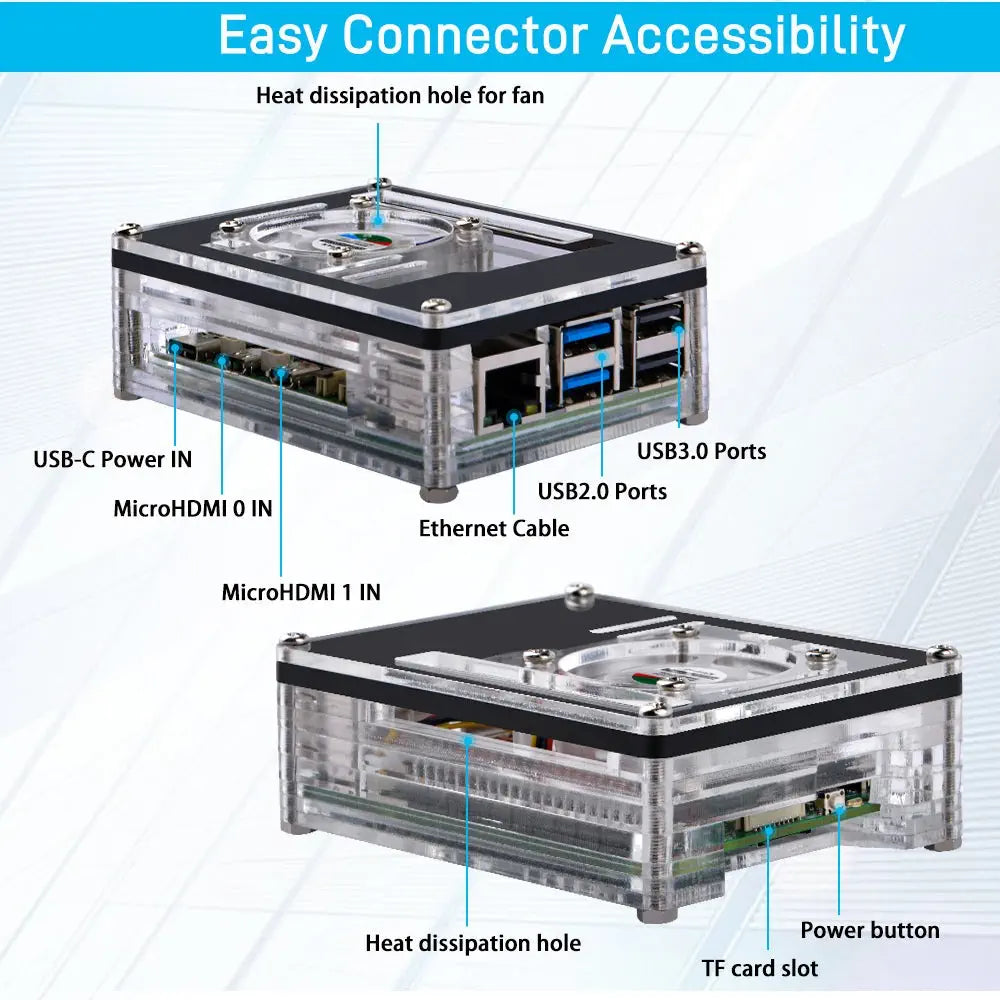 Easy Connector Accessibility

Heat dissipation hole for fan

USB-C Power IN

MicroHDMI 0 IN

MicroHDMI 1 IN

Ethernet Cable

USB2.0 Ports

USB3.0 Ports

Heat dissipation hole

TF card slot

Power button