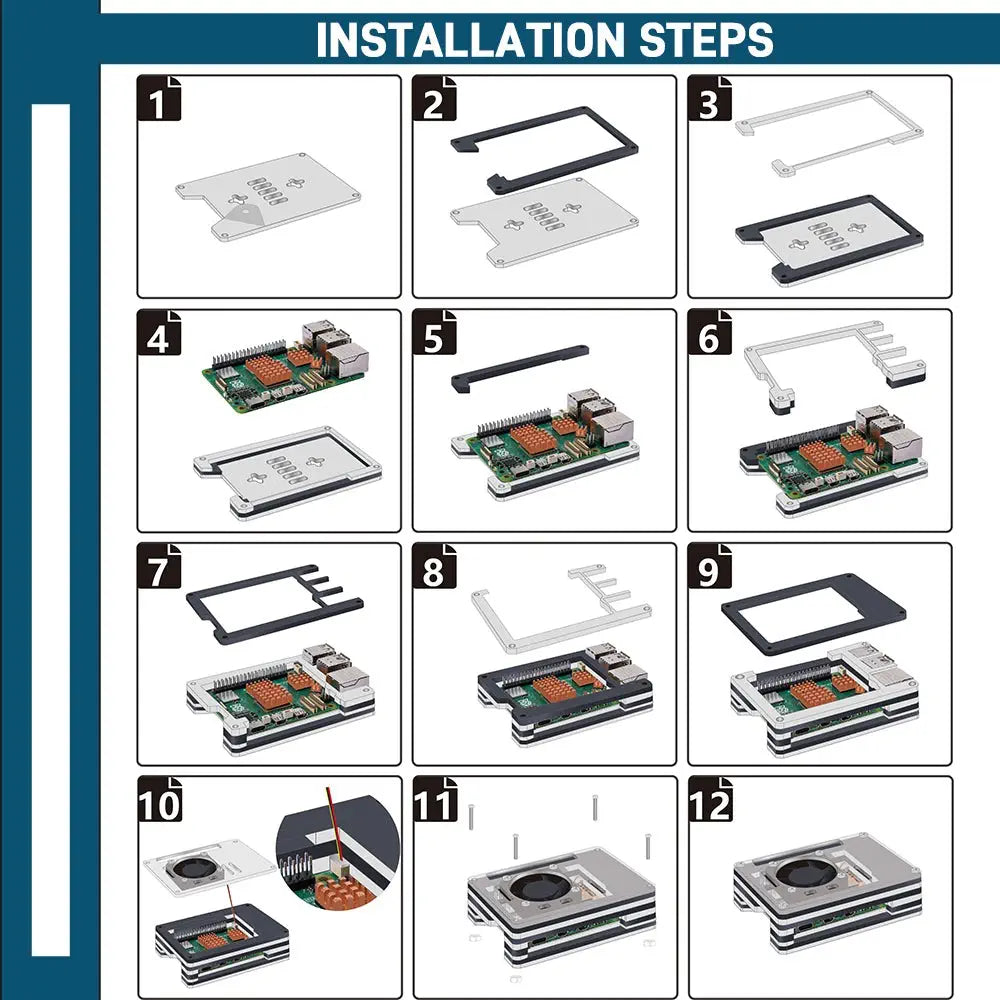 INSTALLATION STEPS

1

2

3

4

5

6

7

8

9

10

11

12