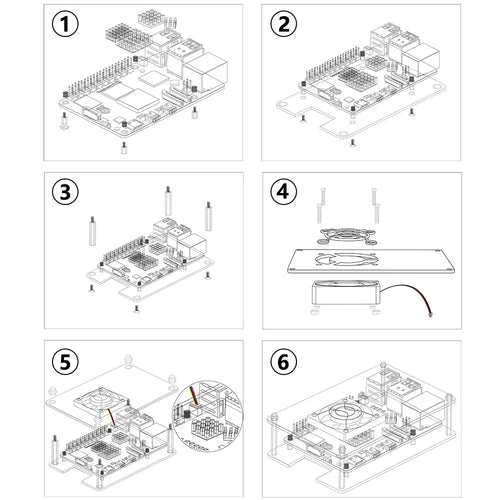 1

2

3

4

5

6