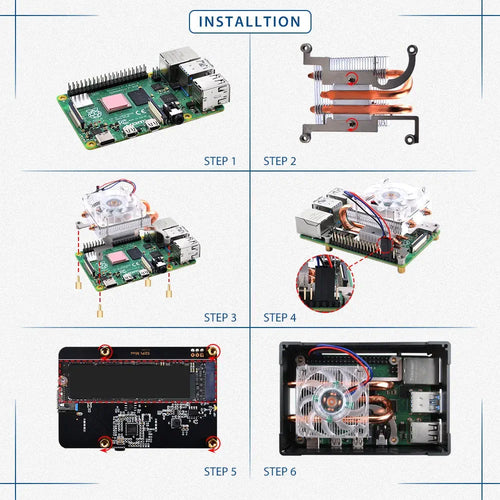 INSTALLTION

STEP 1

STEP 2

STEP 3

STEP 4

STEP 5

STEP 6