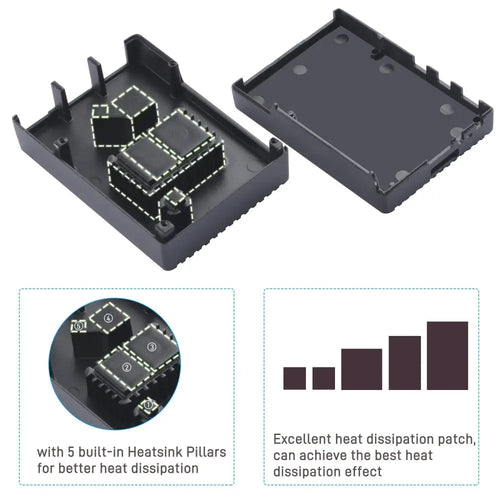 ⑤ ④ ③ ② ①

with 5 built-in Heatsink Pillars for better heat dissipation

Excellent heat dissipation patch, can achieve the best heat dissipation effect