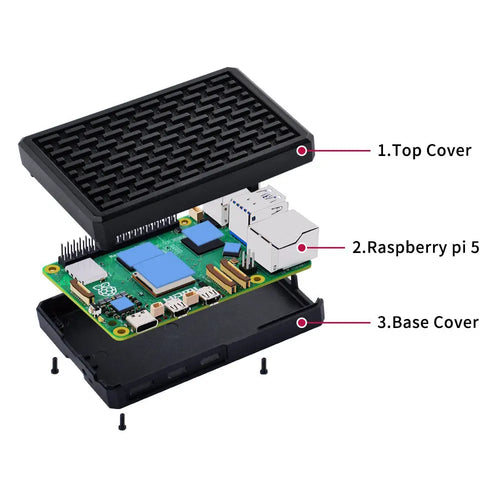 1.Top Cover

2.Raspberry pi 5

3.Base Cover