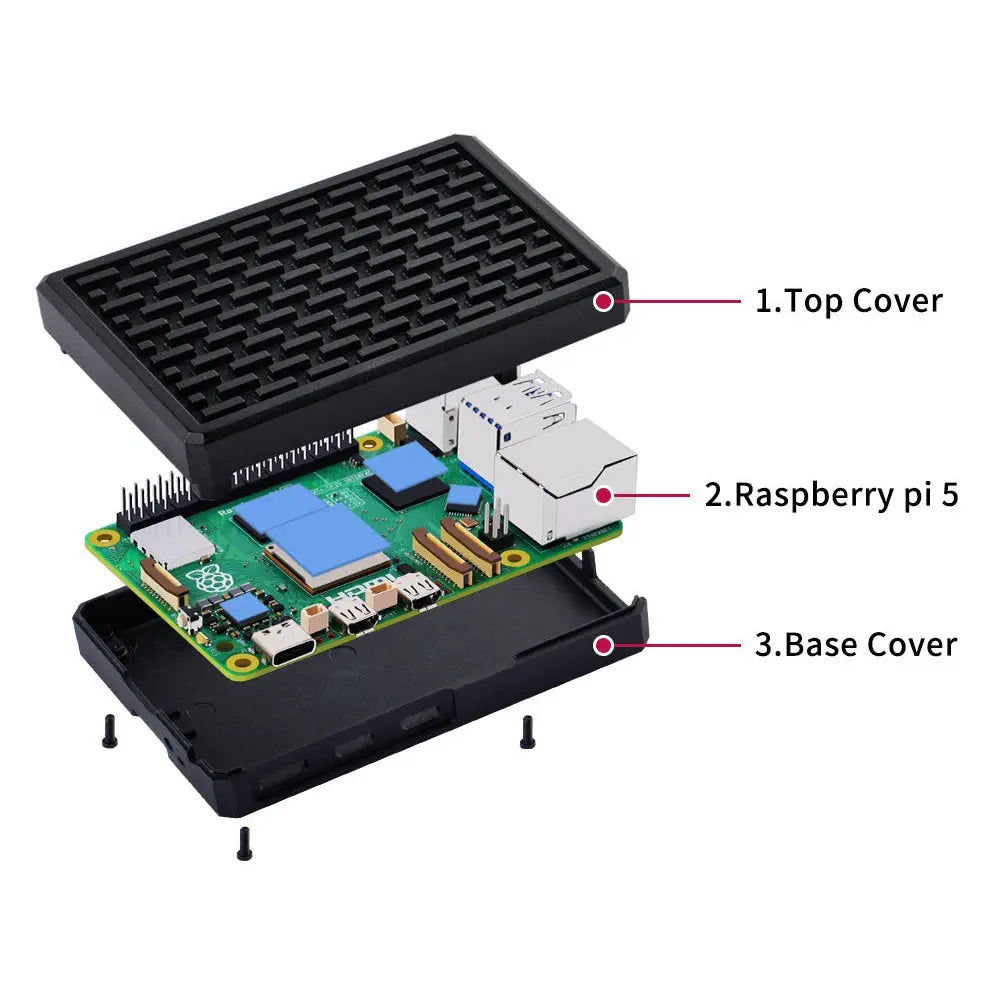 1.Top Cover

2.Raspberry pi 5

3.Base Cover