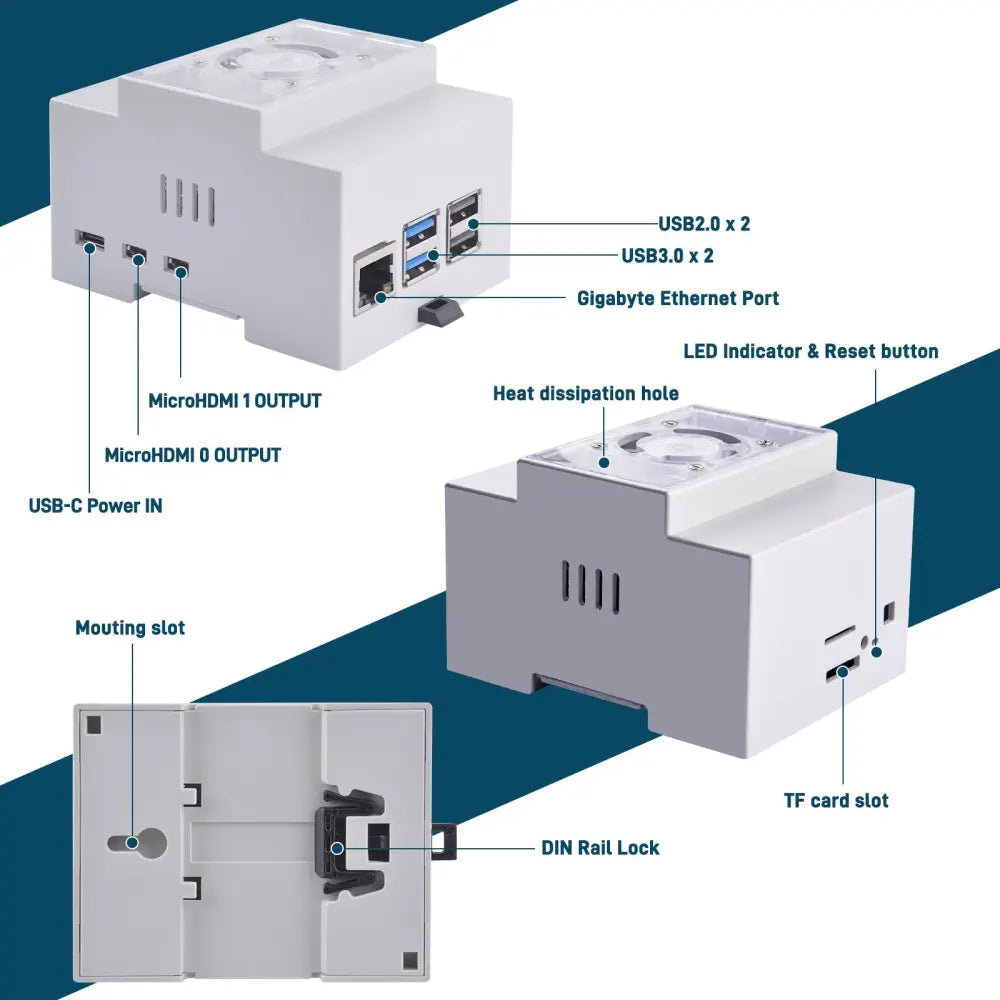 USB2.0 x 2
USB3.0 x 2
Gigabyte Ethernet Port
LED Indicator & Reset button
Heat dissipation hole
MicroHDMI 1 OUTPUT
MicroHDMI 0 OUTPUT
USB-C Power IN
Mouting slot
TF card slot
DIN Rail Lock