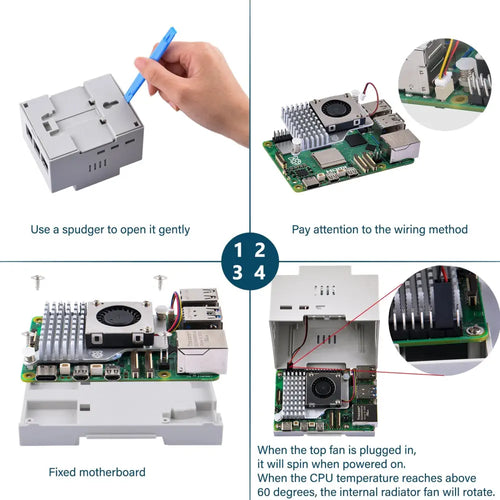 Use a spudger to open it gently

Pay attention to the wiring method

1 2
3 4

Fixed motherboard

When the top fan is plugged in, it will spin when powered on.
When the CPU temperature reaches above 60 degrees, the internal radiator fan will rotate.