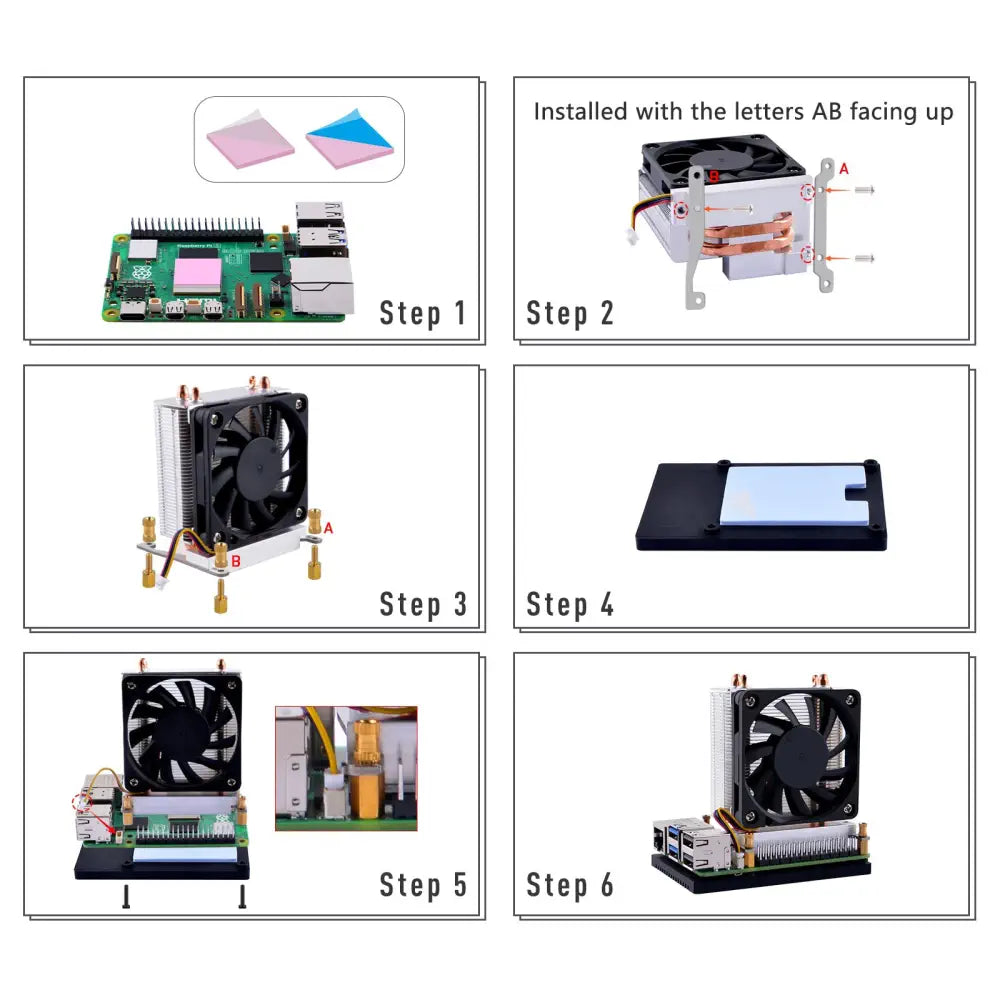 Step 1

Installed with the letters AB facing up

B

A

Step 2

A

B

Step 3

Step 4

Step 5

Step 6