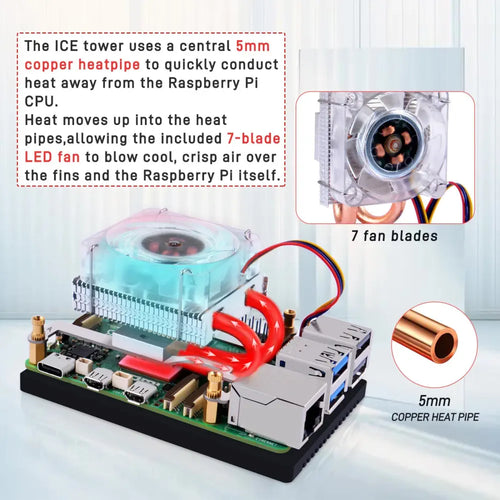 The ICE tower uses a central 5mm copper heatpipe to quickly conduct heat away from the Raspberry Pi CPU.
Heat moves up into the heat pipes,allowing the included 7-blade LED fan to blow cool, crisp air over the fins and the Raspberry Pi itself.

7 fan blades

5mm
COPPER HEAT PIPE