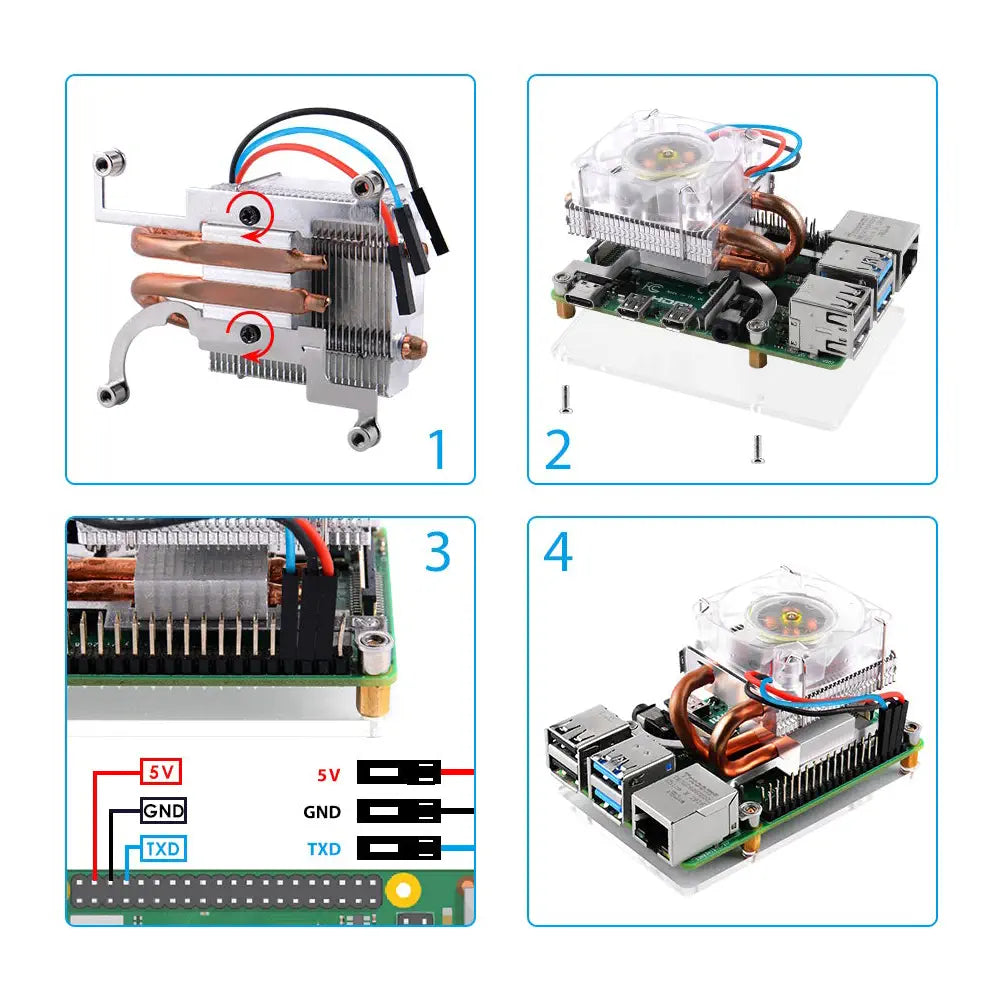 1

2

3

5V
GND
TXD

5V
GND
TXD

4