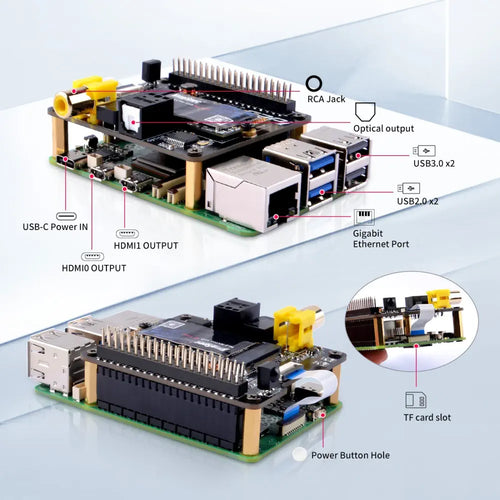 RCA Jack

Optical output

USB3.0 x2

USB2.0 x2

Gigabit Ethernet Port

USB-C Power IN

HDMI1 OUTPUT

HDMI0 OUTPUT

TF card slot

Power Button Hole