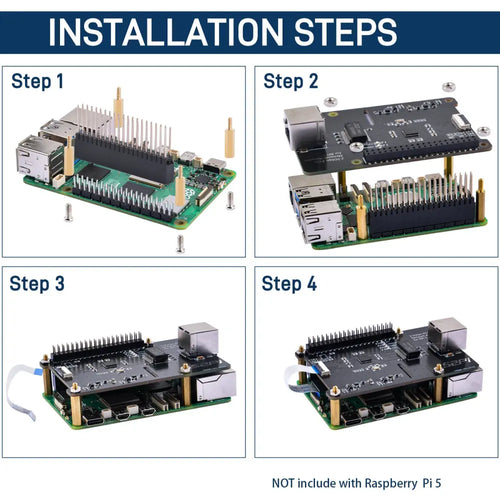 INSTALLATION STEPS

Step 1

Step 2

Step 3

Step 4

NOT include with Raspberry Pi 5