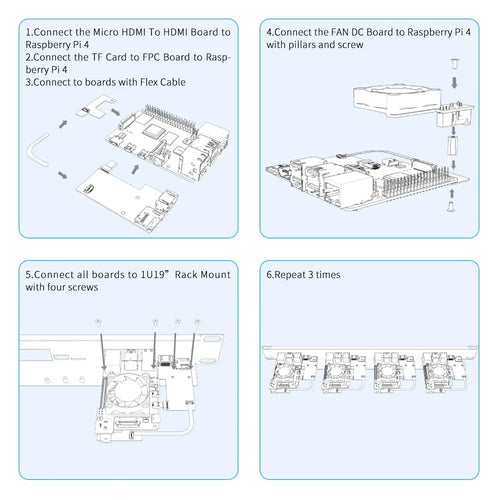 1.Connect the Micro HDMI To HDMI Board to Raspberry Pi 4
2.Connect the TF Card to FPC Board to Raspberry Pi 4
3.Connect to boards with Flex Cable

4.Connect the FAN DC Board to Raspberry Pi 4 with pillars and screw

5.Connect all boards to 1U19" Rack Mount with four screws

6.Repeat 3 times