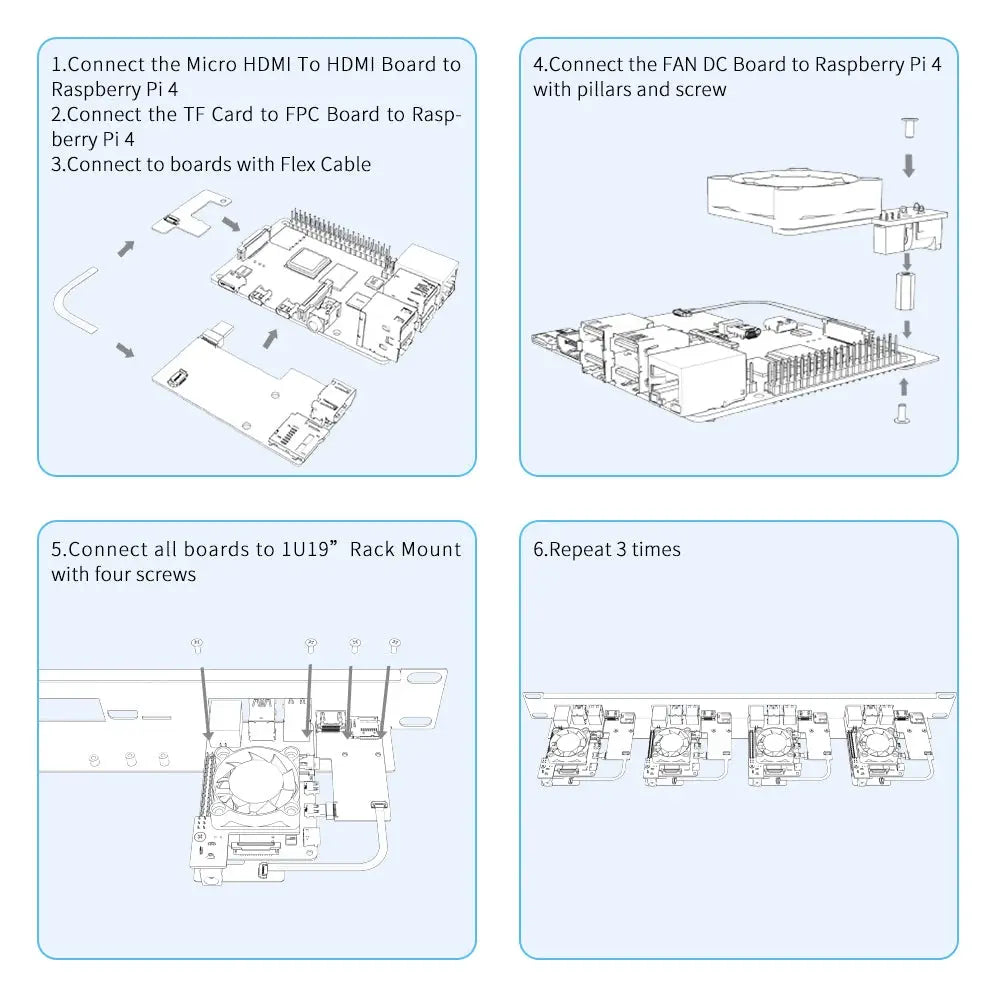 1.Connect the Micro HDMI To HDMI Board to Raspberry Pi 4
2.Connect the TF Card to FPC Board to Raspberry Pi 4
3.Connect to boards with Flex Cable

4.Connect the FAN DC Board to Raspberry Pi 4 with pillars and screw

5.Connect all boards to 1U19” Rack Mount with four screws

6.Repeat 3 times