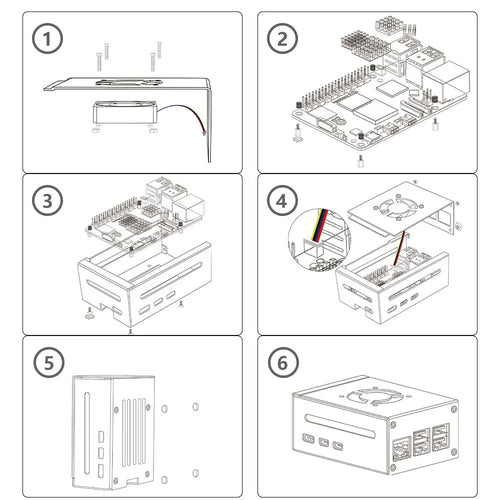 1

2

3

4

5

6