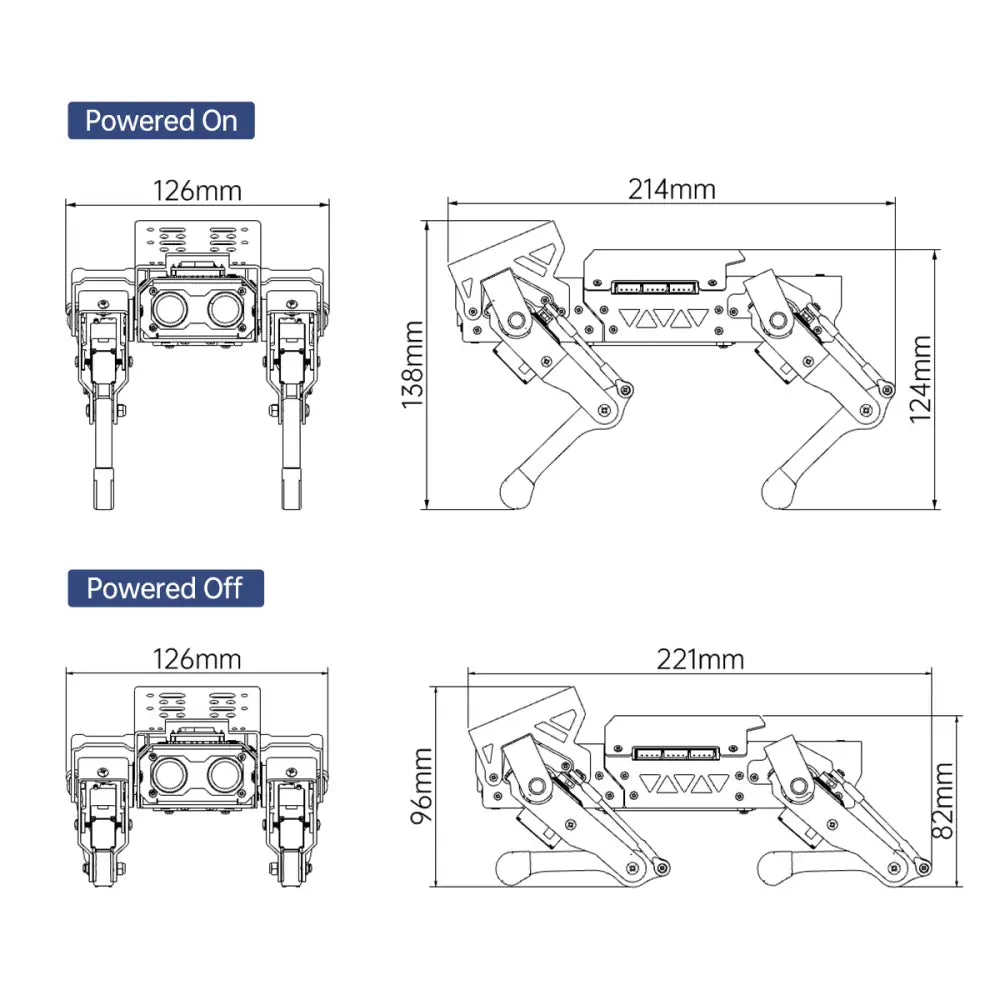 Powered On

126mm

214mm

138mm

124mm

Powered Off

126mm

221mm

96mm

82mm