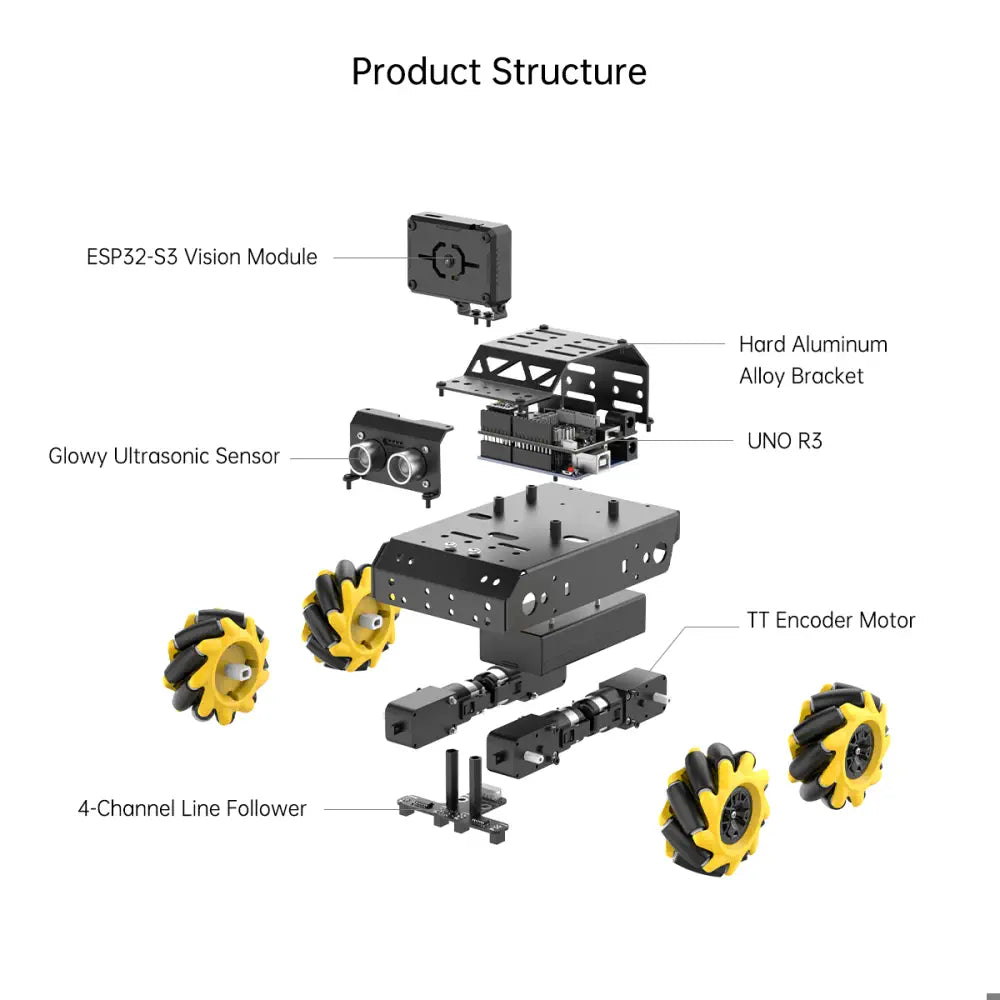 Product Structure

ESP32-S3 Vision Module

Hard Aluminum Alloy Bracket

Glowy Ultrasonic Sensor

UNO R3

TT Encoder Motor

4-Channel Line Follower