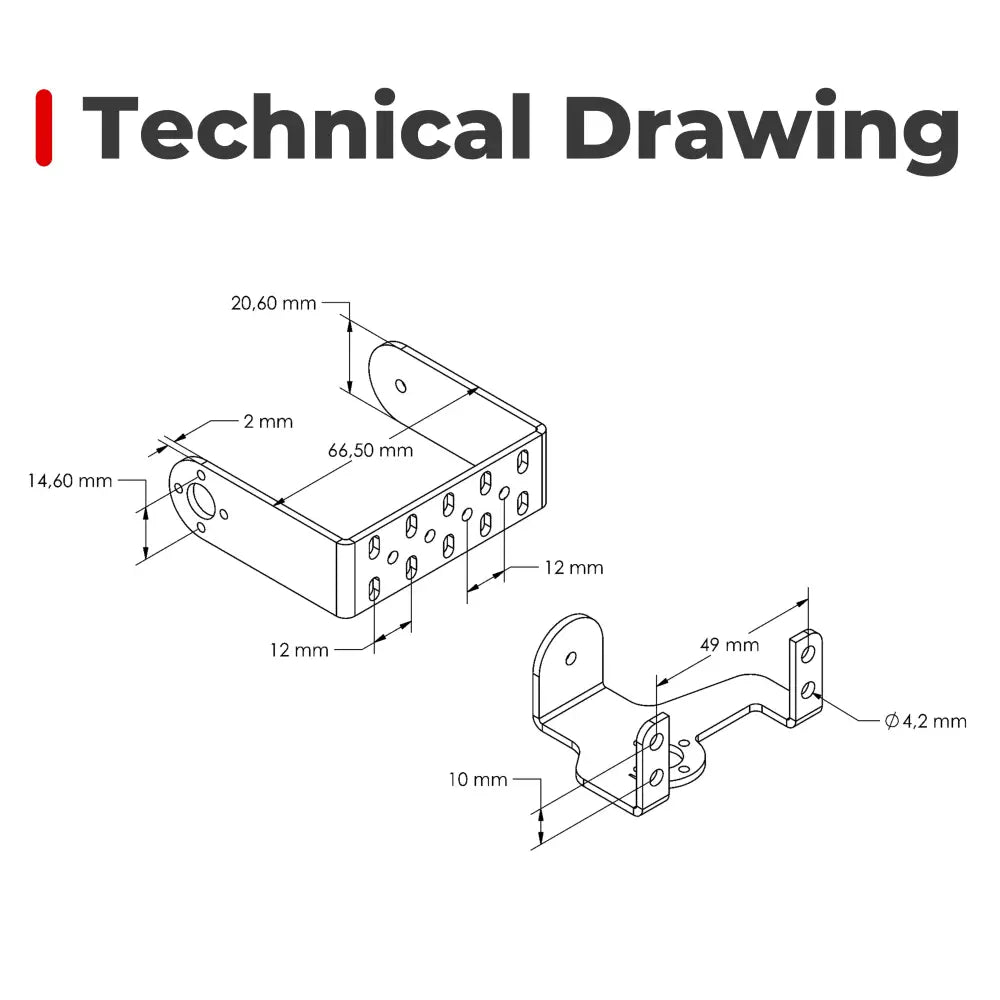 Technical Drawing

20,60 mm

2 mm

66,50 mm

14,60 mm

12 mm

12 mm

49 mm

$\varnothing$ 4,2 mm

10 mm