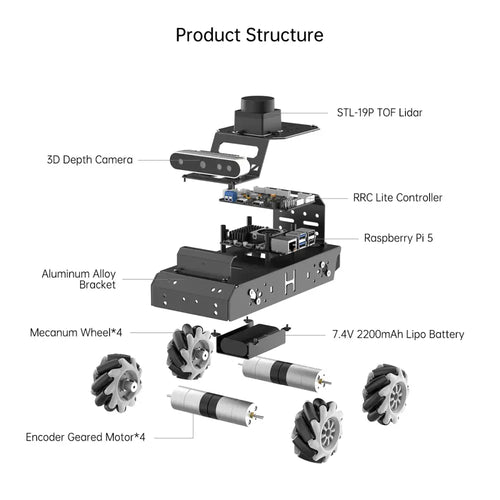 Product Structure

STL-19P TOF Lidar

3D Depth Camera

RRC Lite Controller

Raspberry Pi 5

Aluminum Alloy Bracket

Mecanum Wheel*4

7.4V 2200mAh Lipo Battery

Encoder Geared Motor*4