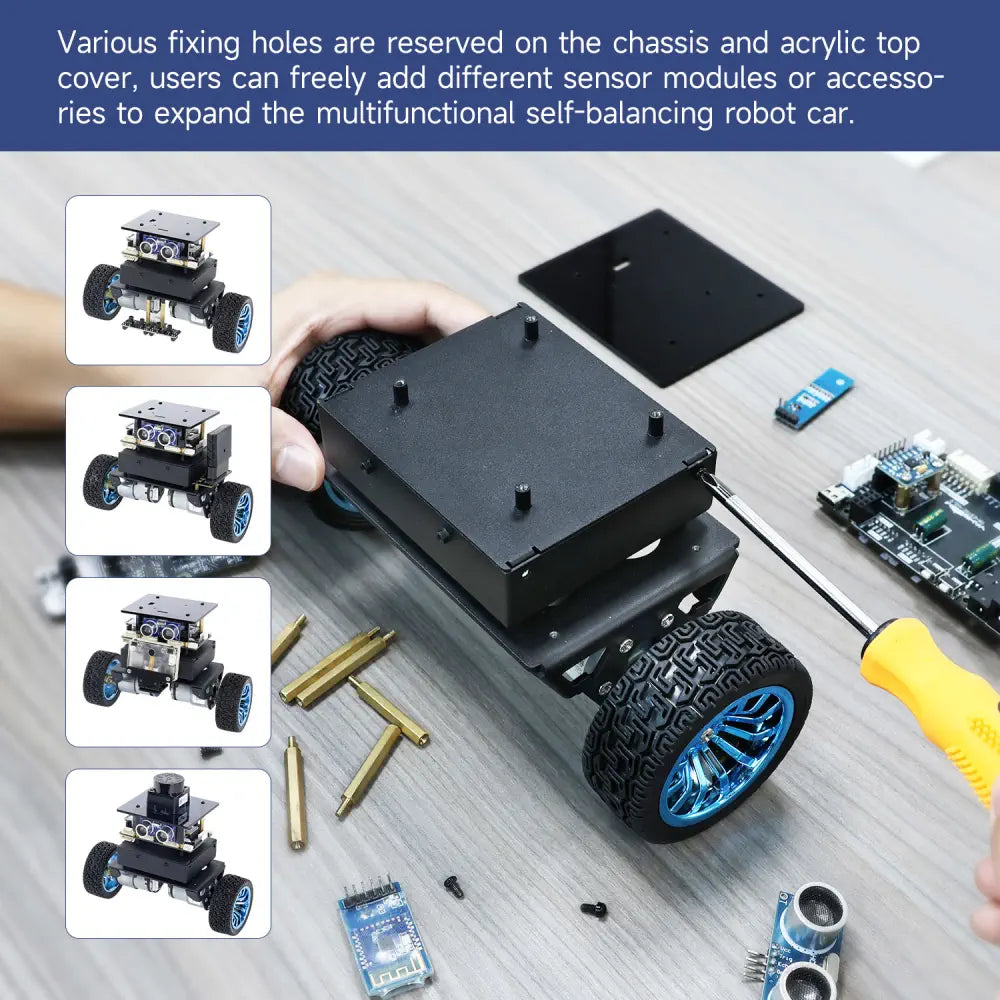 Various fixing holes are reserved on the chassis and acrylic top cover, users can freely add different sensor modules or accessories to expand the multifunctional self-balancing robot car.