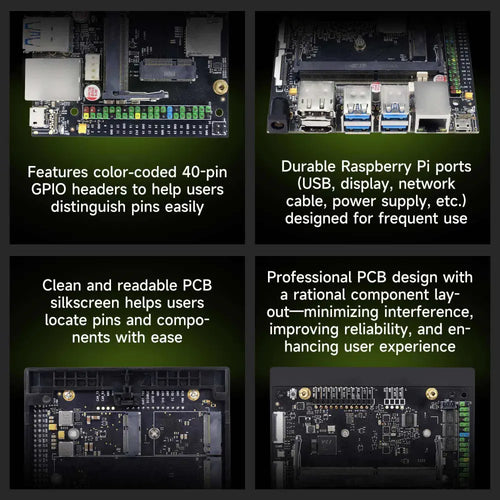 Features color-coded 40-pin GPIO headers to help users distinguish pins easily

Durable Raspberry Pi ports (USB, display, network cable, power supply, etc.) designed for frequent use

Clean and readable PCB silkscreen helps users locate pins and components with ease

Professional PCB design with a rational component layout—minimizing interference, improving reliability, and enhancing user experience