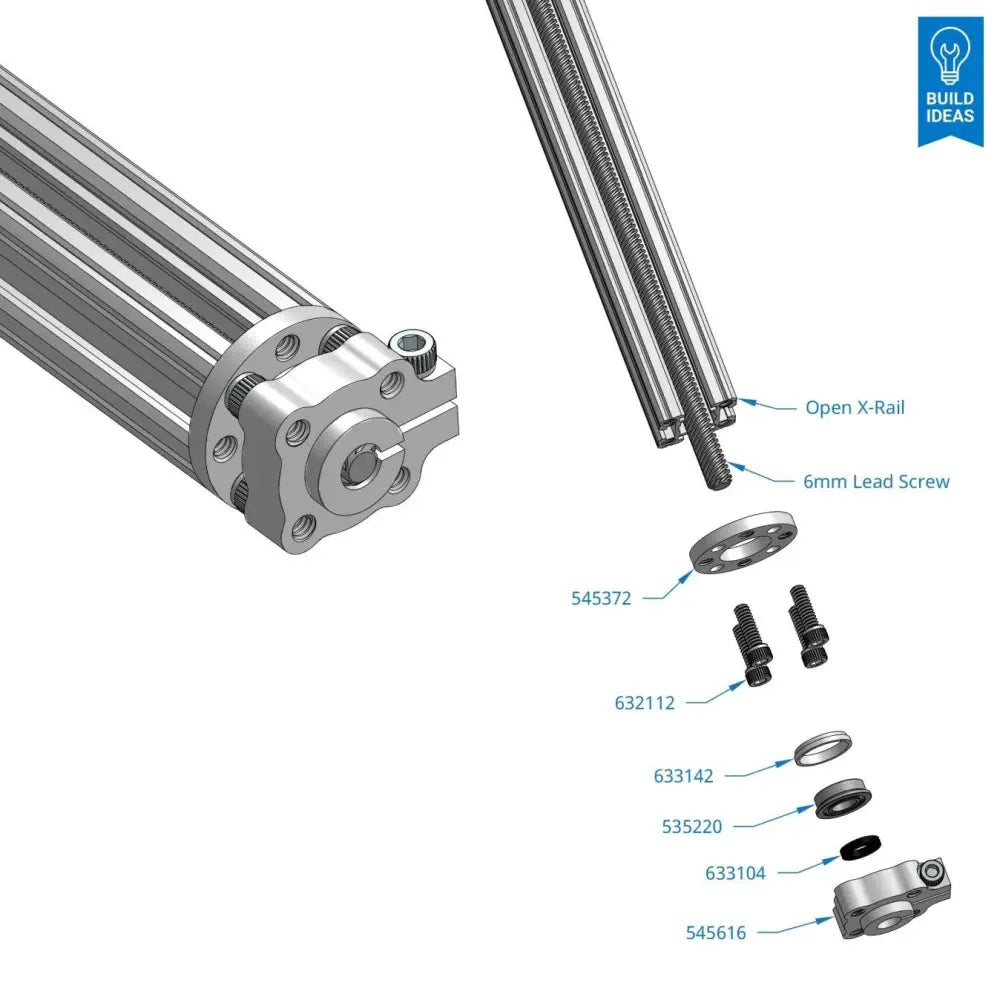 BUILD IDEAS

Open X-Rail

6mm Lead Screw

545372

632112

633142

535220

633104

545616